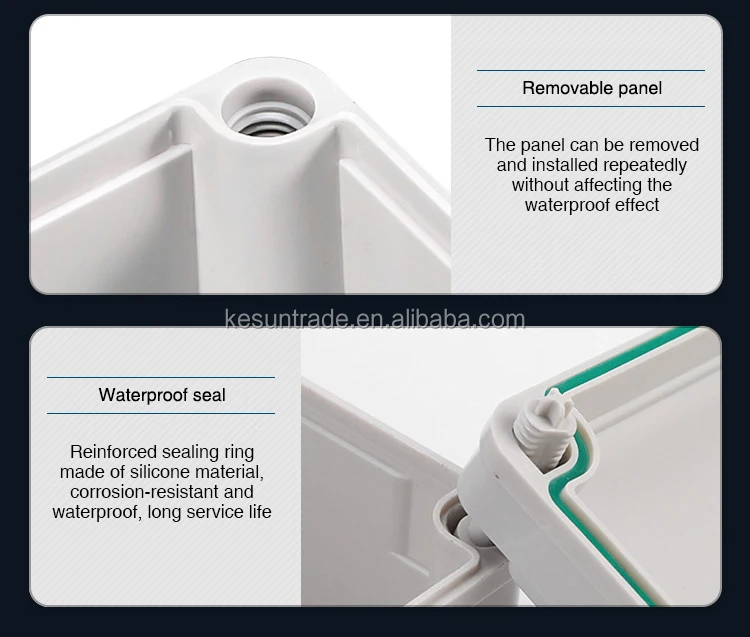 Removable panel

The panel can be removed and installed repeatedly without affecting the waterproof effect

kesuntrade.en.alibaba.com

Waterproof seal

Reinforced sealing ring made of silicone material, corrosion-resistant and waterproof, long service life