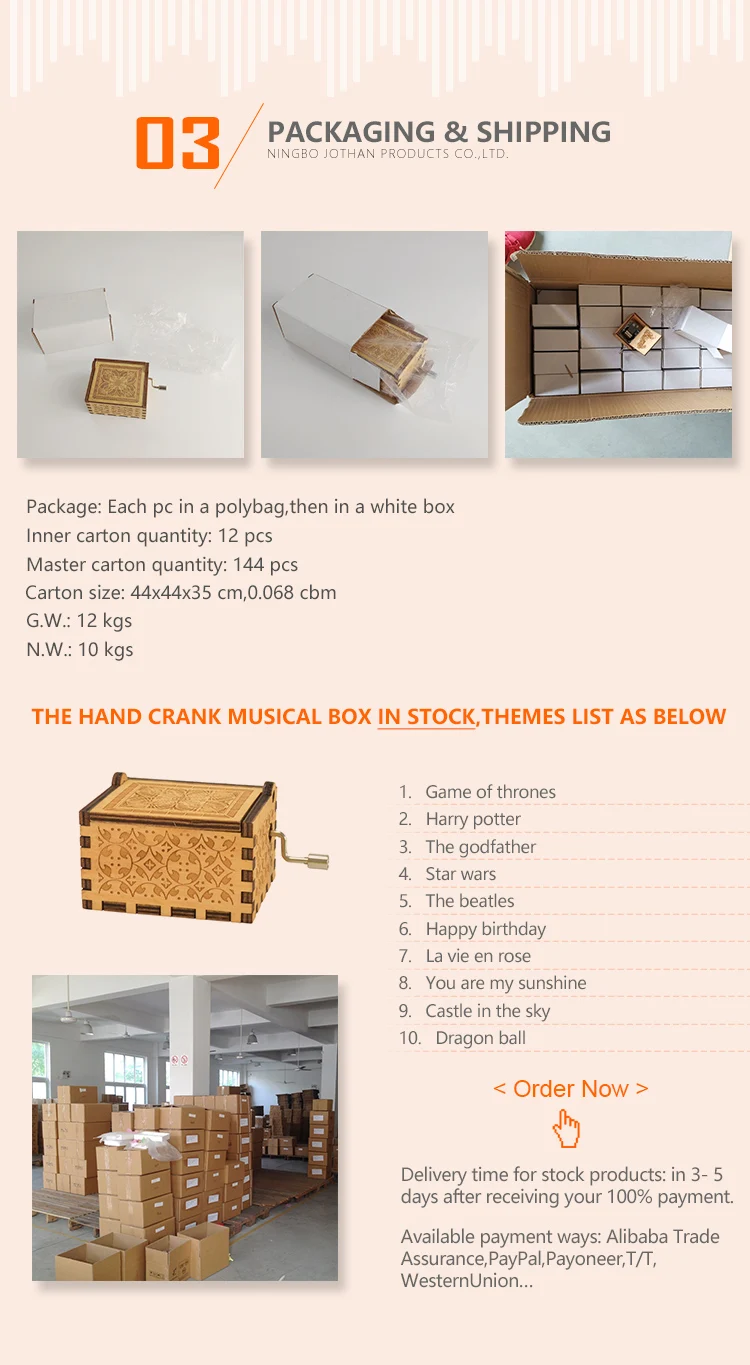 03
PACKAGING & SHIPPING
NINGBO JOTHAN PRODUCTS CO.,LTD.

Package: Each pc in a polybag,then in a white box
Inner carton quantity: 12 pcs
Master carton quantity: 144 pcs
Carton size: 44x44x35 cm,0.068 cbm
G.W.: 12 kgs
N.W.: 10 kgs

THE HAND CRANK MUSICAL BOX IN STOCK,THEMES LIST AS BELOW

1. Game of thrones
2. Harry potter
3. The godfather
4. Star wars
5. The beatles
6. Happy birthday
7. La vie en rose
8. You are my sunshine
9. Castle in the sky
10. Dragon ball

< Order Now >

Delivery time for stock products: in 3- 5 days after receiving your 100% payment.

Available payment ways: Alibaba Trade Assurance,PayPal,Payoneer,T/T, WesternUnion...