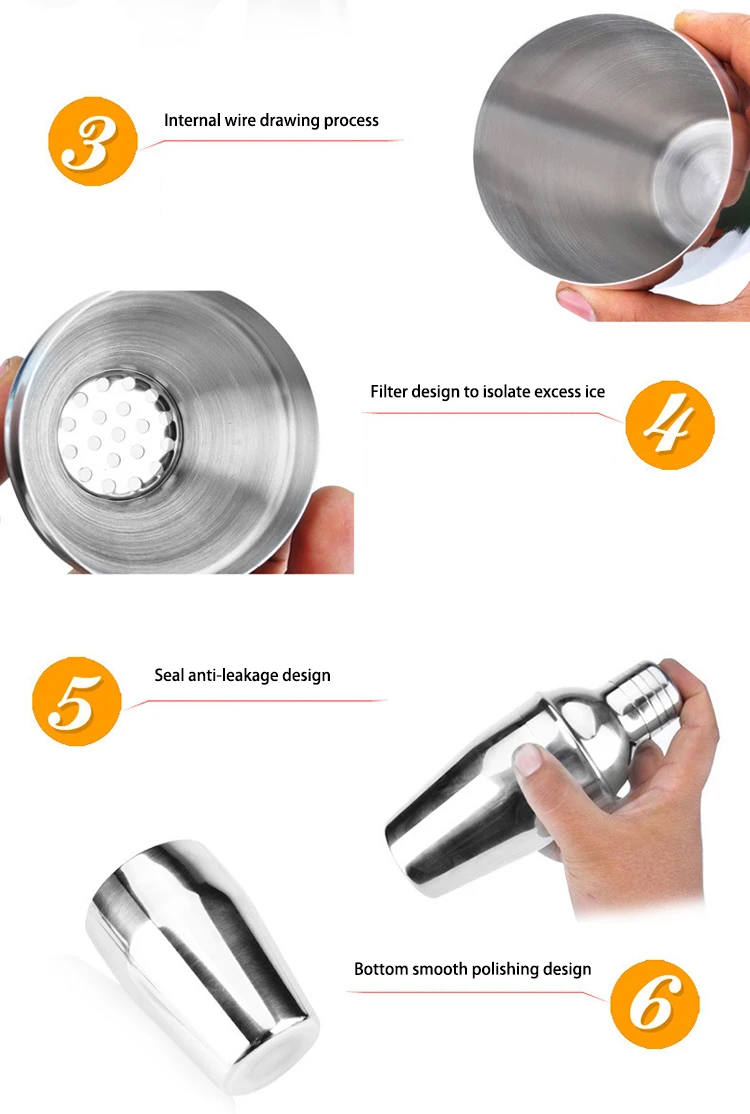 3
Internal wire drawing process

Filter design to isolate excess ice
4

5
Seal anti-leakage design

Bottom smooth polishing design
6