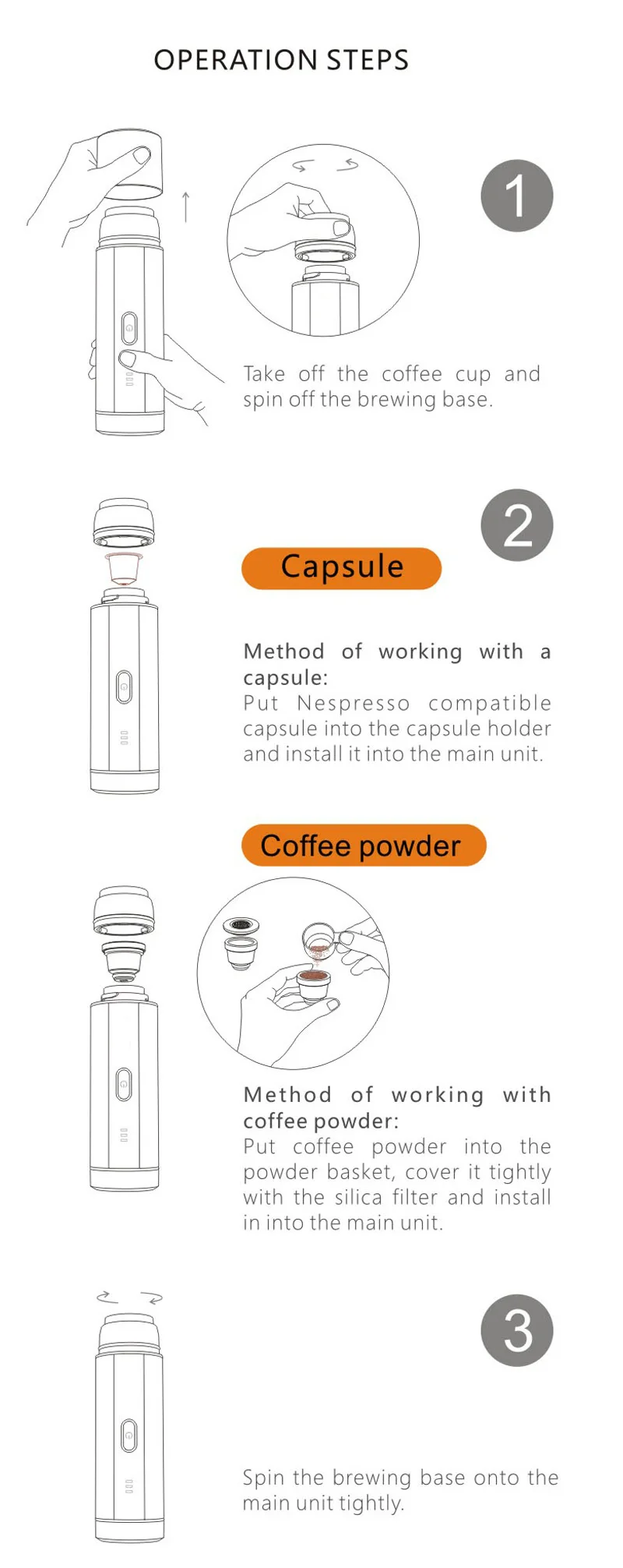 OPERATION STEPS

1

Take off the coffee cup and spin off the brewing base.

2

Capsule

Method of working with a capsule:
Put Nespresso compatible capsule into the capsule holder and install it into the main unit.

Coffee powder

Method of working with coffee powder:
Put coffee powder into the powder basket, cover it tightly with the silica filter and install in into the main unit.

3

Spin the brewing base onto the main unit tightly.