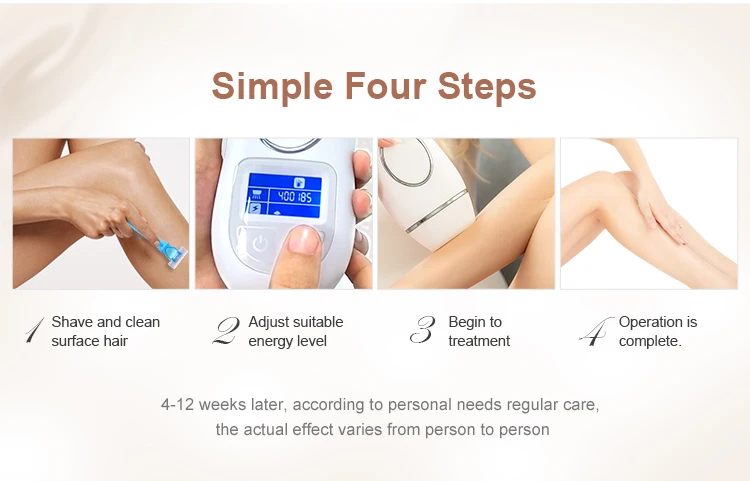 Simple Four Steps

400 185

1 Shave and clean surface hair

2 Adjust suitable energy level

3 Begin to treatment

4 Operation is complete.

4-12 weeks later, according to personal needs regular care, the actual effect varies from person to person