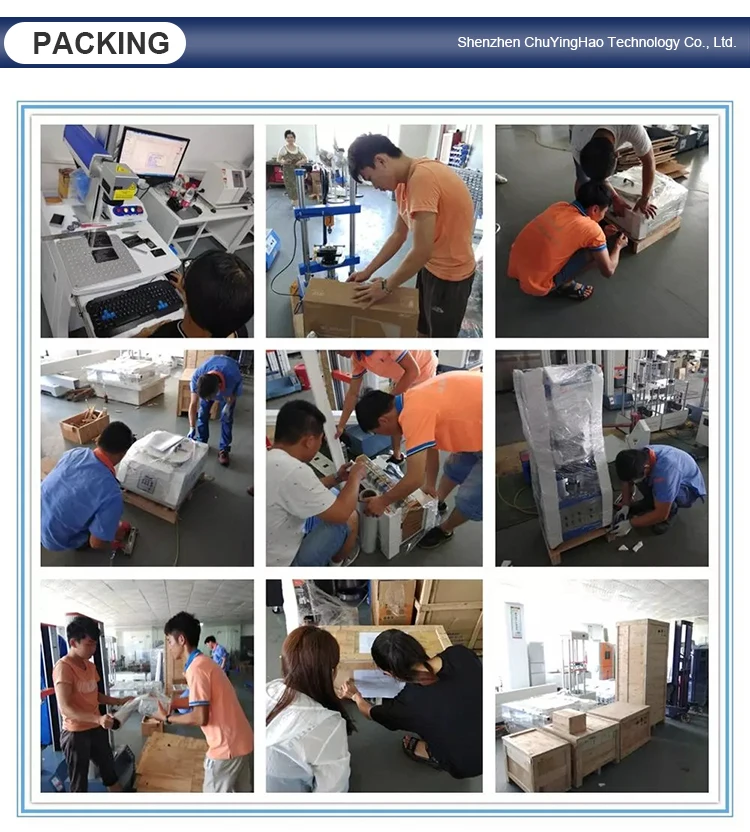 PACKING

Shenzhen ChuYingHao Technology Co., Ltd.