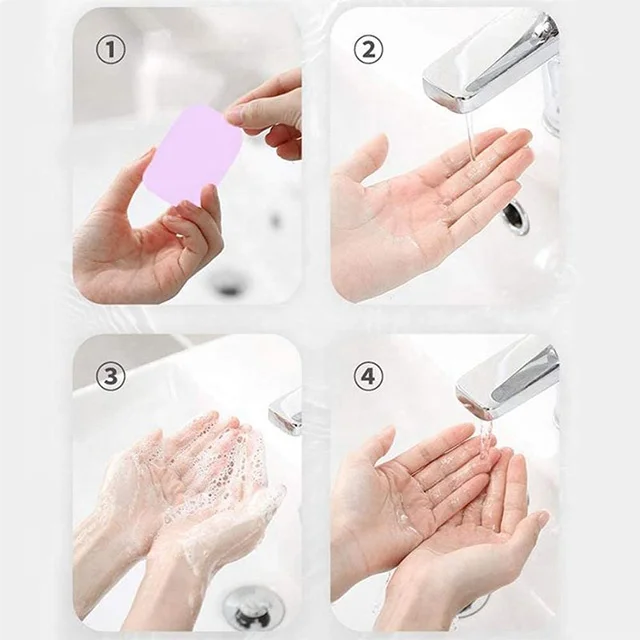 ①

②

③

④