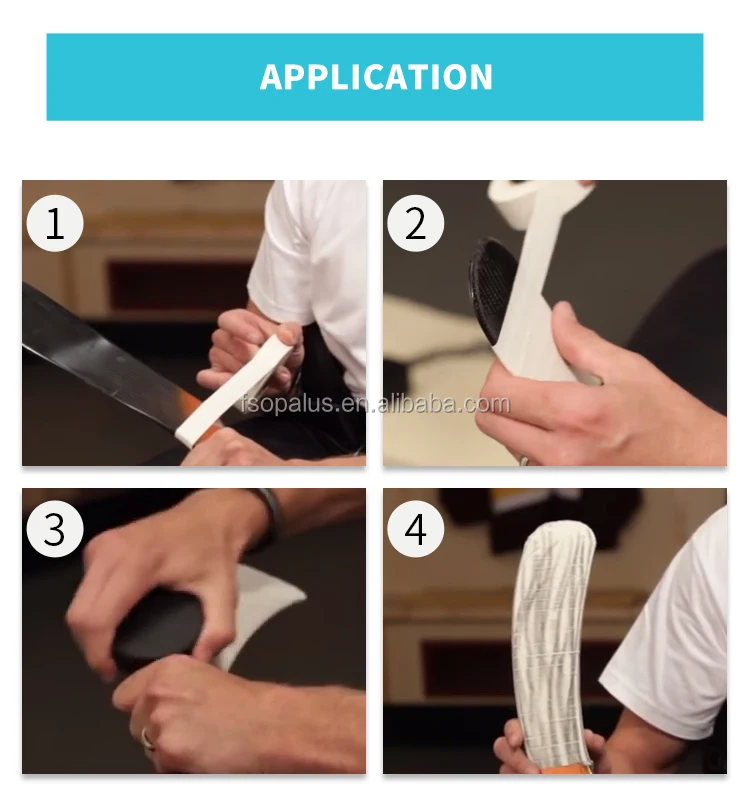 APPLICATION

1

2

fsopalus.en.alibaba.com

3

4