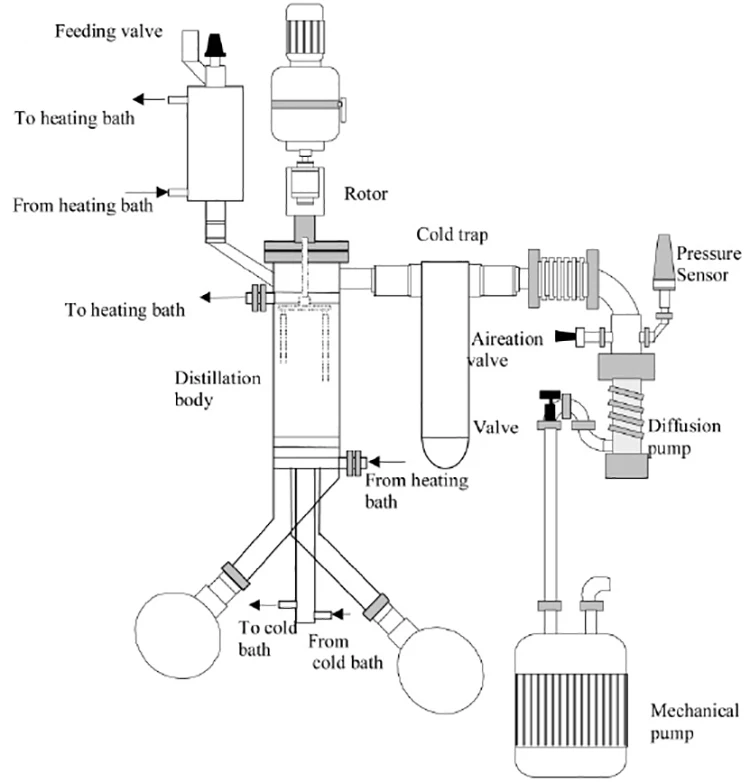 Feeding valve

To heating bath

From heating bath

Rotor

Cold trap

Pressure Sensor

To heating bath

Aireation valve

Distillation body

Valve

Diffusion pump

From heating bath

To cold bath

From cold bath

Mechanical pump