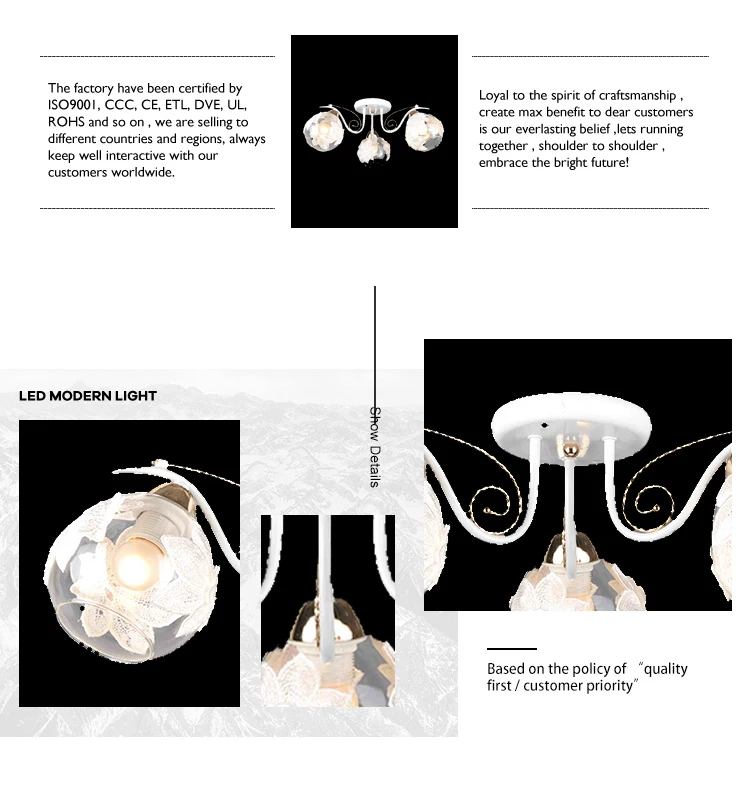 The factory have been certified by ISO9001, CCC, CE, ETL, DVE, UL, ROHS and so on , we are selling to different countries and regions, always keep well interactive with our customers worldwide.

Loyal to the spirit of craftsmanship , create max benefit to dear customers is our everlasting belief ,lets running together , shoulder to shoulder , embrace the bright future!

LED MODERN LIGHT

Show Details

Based on the policy of "quality first / customer priority"