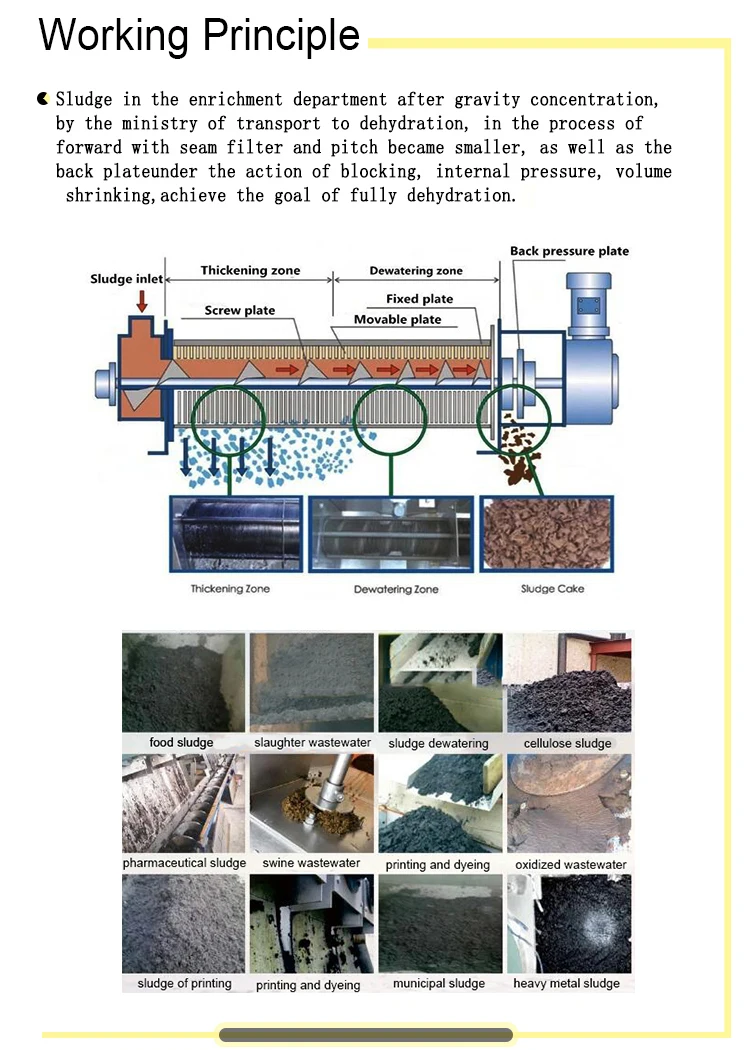 Working Principle

Sludge in the enrichment department after gravity concentration, by the ministry of transport to dehydration, in the process of forward with seam filter and pitch became smaller, as well as the back plateunder the action of blocking, internal pressure, volume shrinking,achieve the goal of fully dehydration.

Sludge inlet
Thickening zone
Dewatering zone
Back pressure plate
Screw plate
Fixed plate
Movable plate

Thickening Zone
Dewatering Zone
Sludge Cake

food sludge
slaughter wastewater
sludge dewatering
cellulose sludge
pharmaceutical sludge
swine wastewater
printing and dyeing
oxidized wastewater
sludge of printing
printing and dyeing
municipal sludge
heavy metal sludge