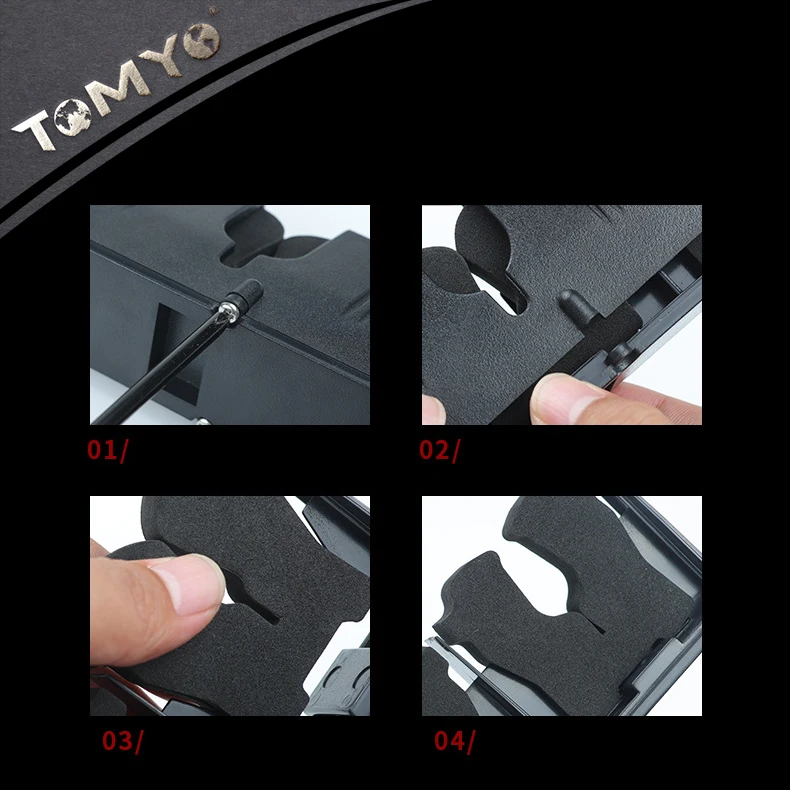 TOMYO

01/

02/

03/

04/