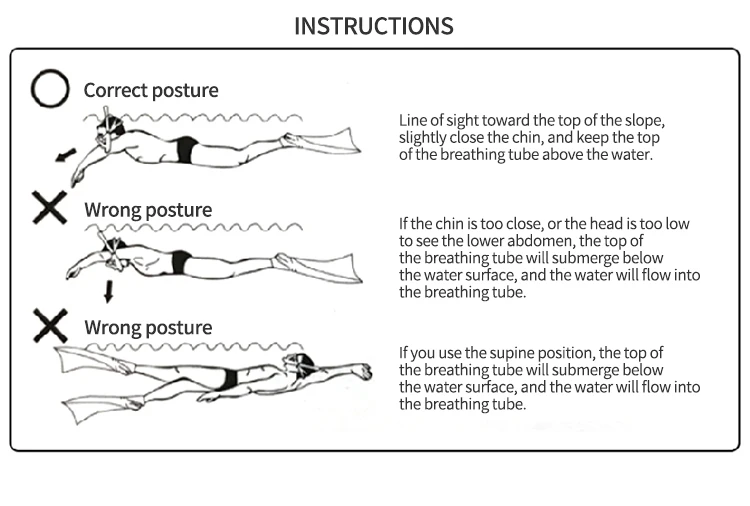 INSTRUCTIONS

Correct posture

Line of sight toward the top of the slope, slightly close the chin, and keep the top of the breathing tube above the water.

Wrong posture

If the chin is too close, or the head is too low to see the lower abdomen, the top of the breathing tube will submerge below the water surface, and the water will flow into the breathing tube.

Wrong posture

If you use the supine position, the top of the breathing tube will submerge below the water surface, and the water will flow into the breathing tube.