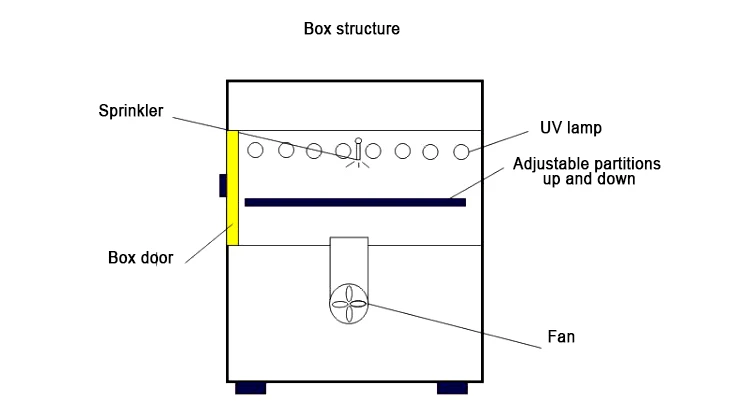 Box structure

Sprinkler

UV lamp

Adjustable partitions up and down

Box door

Fan