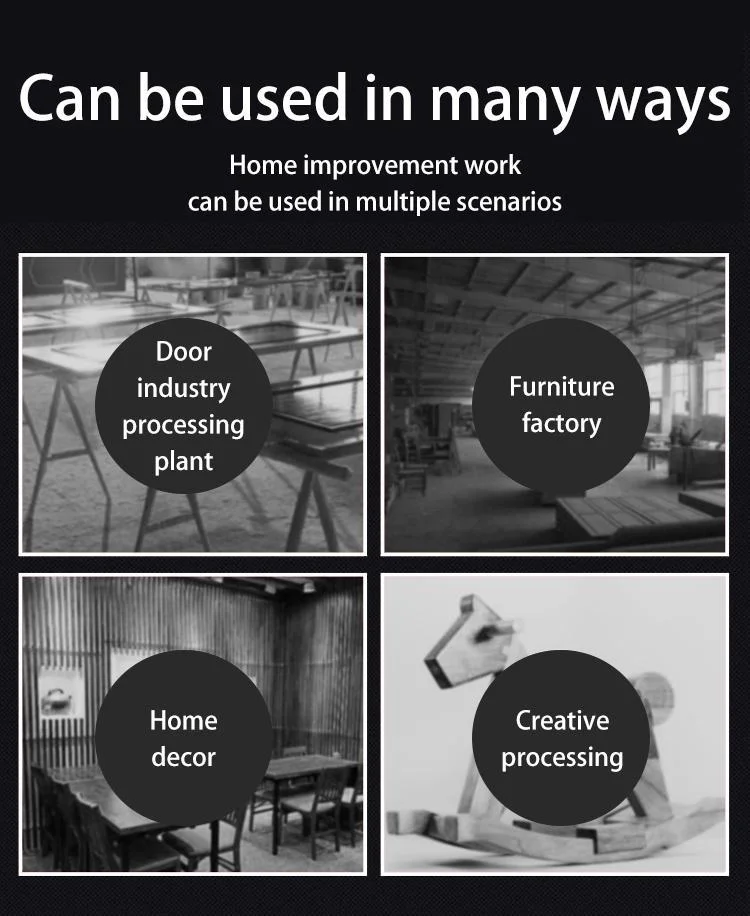 Can be used in many ways

Home improvement work
can be used in multiple scenarios

Door industry processing plant

Furniture factory

Home decor

Creative processing