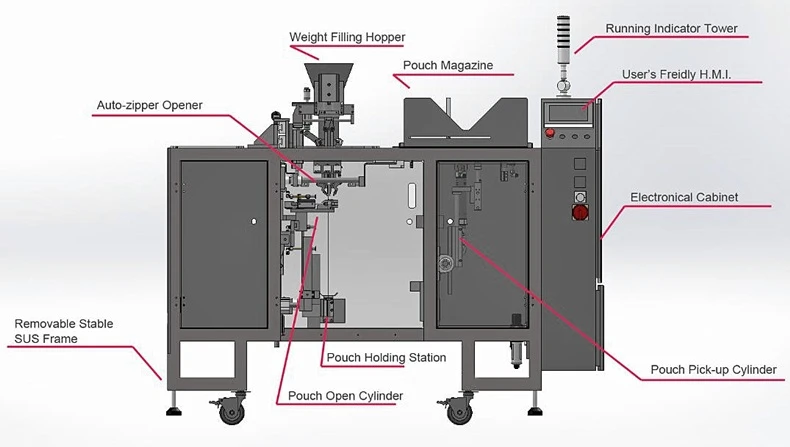 Weight Filling Hopper

Running Indicator Tower

Pouch Magazine

User's Freidly H.M.I.

Auto-zipper Opener

Electronical Cabinet

Removable Stable SUS Frame

Pouch Holding Station

Pouch Pick-up Cylinder

Pouch Open Cylinder