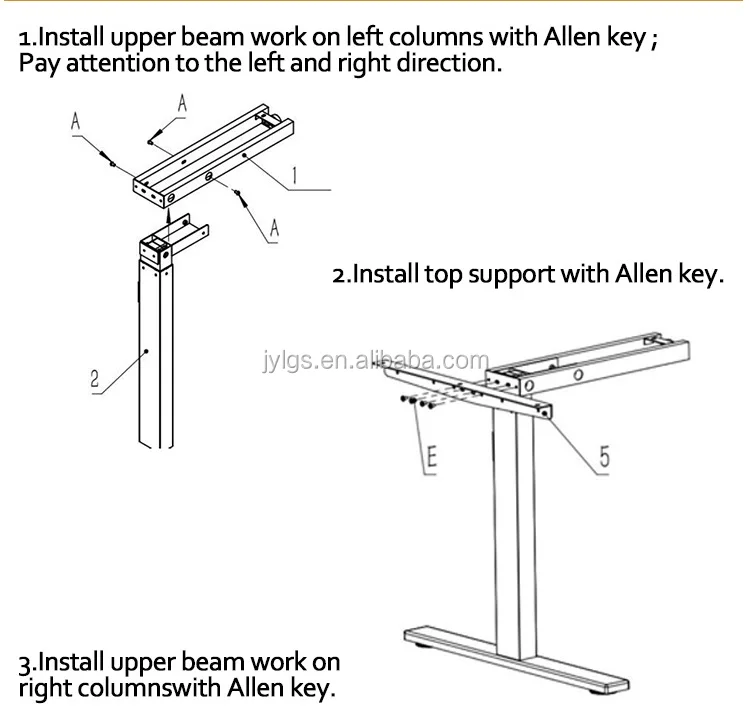 1.Install upper beam work on left columns with Allen key ;
Pay attention to the left and right direction.

A
A
1
A
2

2.Install top support with Allen key.

jylgs.en.alibaba.com

E
5

3.Install upper beam work on right columnswith Allen key.