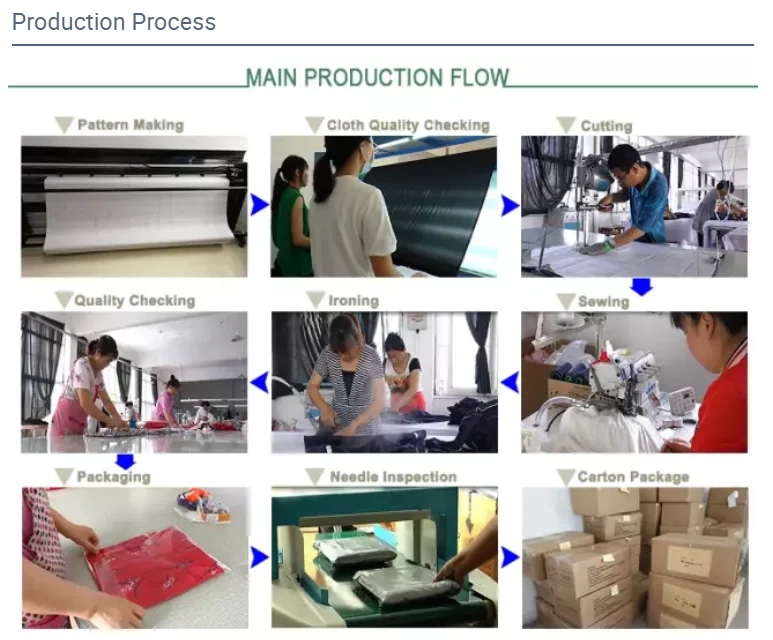 Production Process

MAIN PRODUCTION FLOW

Pattern Making

Cloth Quality Checking

Cutting

Quality Checking

Ironing

Sewing

Packaging

Needle Inspection

Carton Package