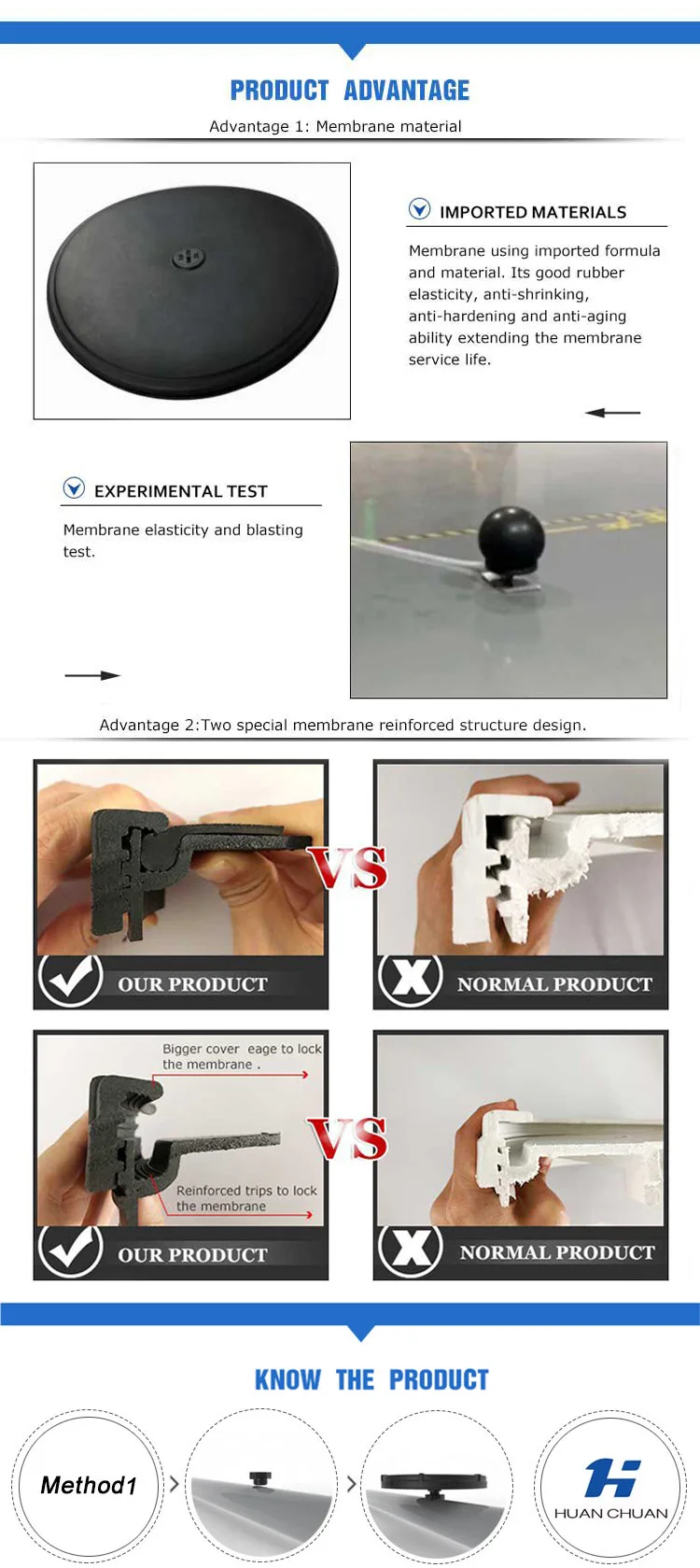 PRODUCT ADVANTAGE

Advantage 1: Membrane material

IMPORTED MATERIALS

Membrane using imported formula and material. Its good rubber elasticity, anti-shrinking, anti-hardening and anti-aging ability extending the membrane service life.

EXPERIMENTAL TEST

Membrane elasticity and blasting test.

Advantage 2:Two special membrane reinforced structure design.

VS

OUR PRODUCT

NORMAL PRODUCT

Bigger cover eage to lock the membrane .

Reinforced trips to lock the membrane

VS

OUR PRODUCT

NORMAL PRODUCT

KNOW THE PRODUCT

Method1

HUAN CHUAN