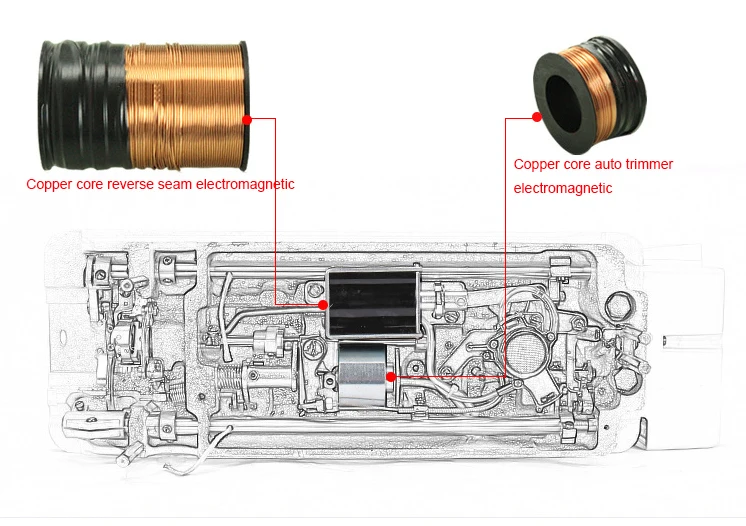 Copper core reverse seam electromagnetic

Copper core auto trimmer electromagnetic