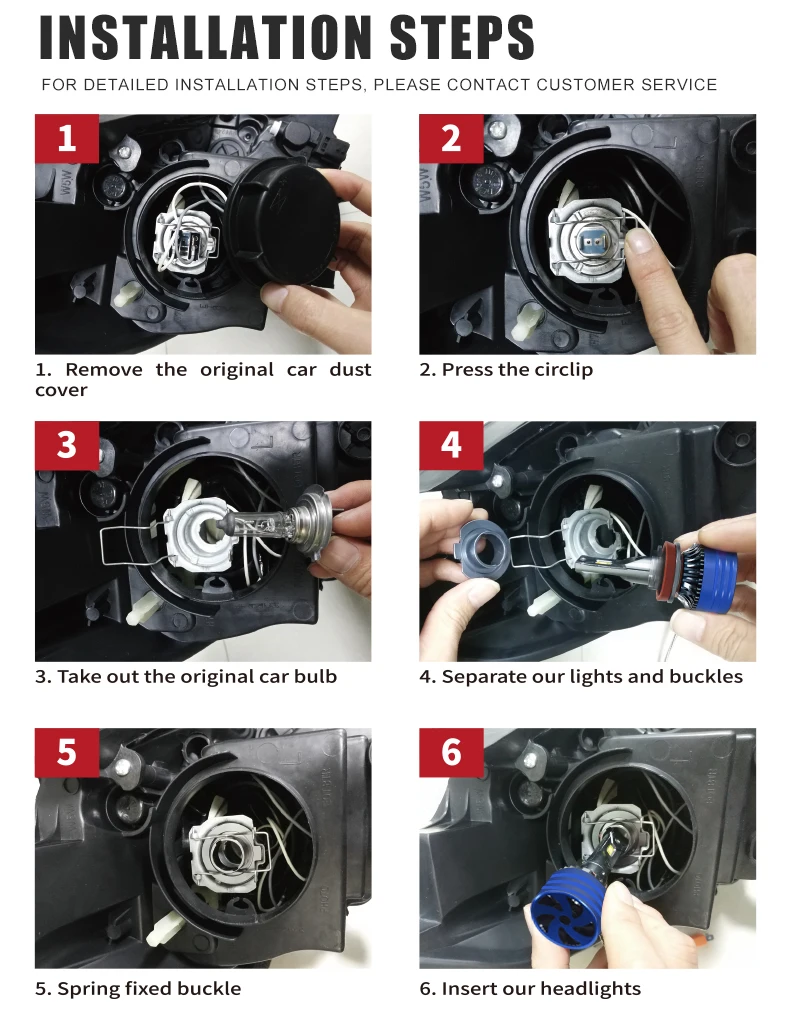 INSTALLATION STEPS

FOR DETAILED INSTALLATION STEPS, PLEASE CONTACT CUSTOMER SERVICE

1

W5W

1. Remove the original car dust cover

2

W5W

2. Press the circlip

3

3. Take out the original car bulb

4

4. Separate our lights and buckles

5

5. Spring fixed buckle

6

6. Insert our headlights