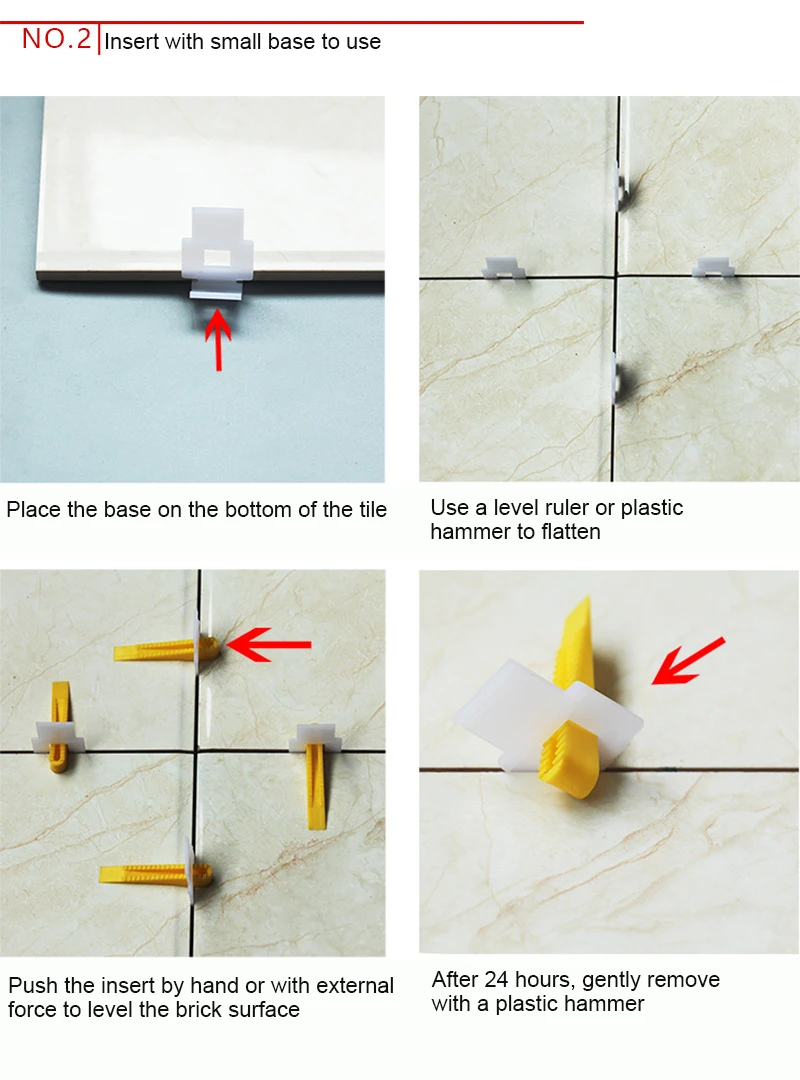 NO.2 Insert with small base to use

Place the base on the bottom of the tile

Use a level ruler or plastic hammer to flatten

Push the insert by hand or with external force to level the brick surface

After 24 hours, gently remove with a plastic hammer