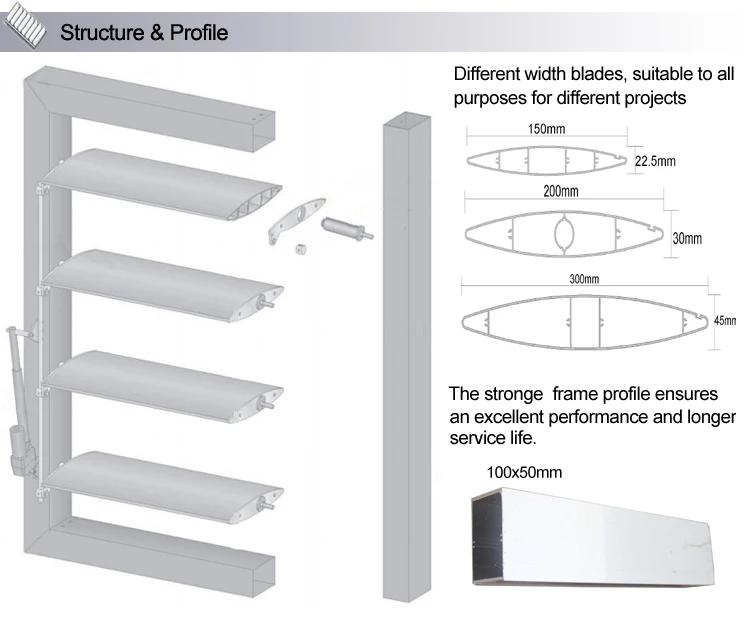 Structure & Profile

Different width blades, suitable to all purposes for different projects

150mm

22.5mm

200mm

30mm

300mm

45mm

The stronge frame profile ensures an excellent performance and longer service life.

100x50mm