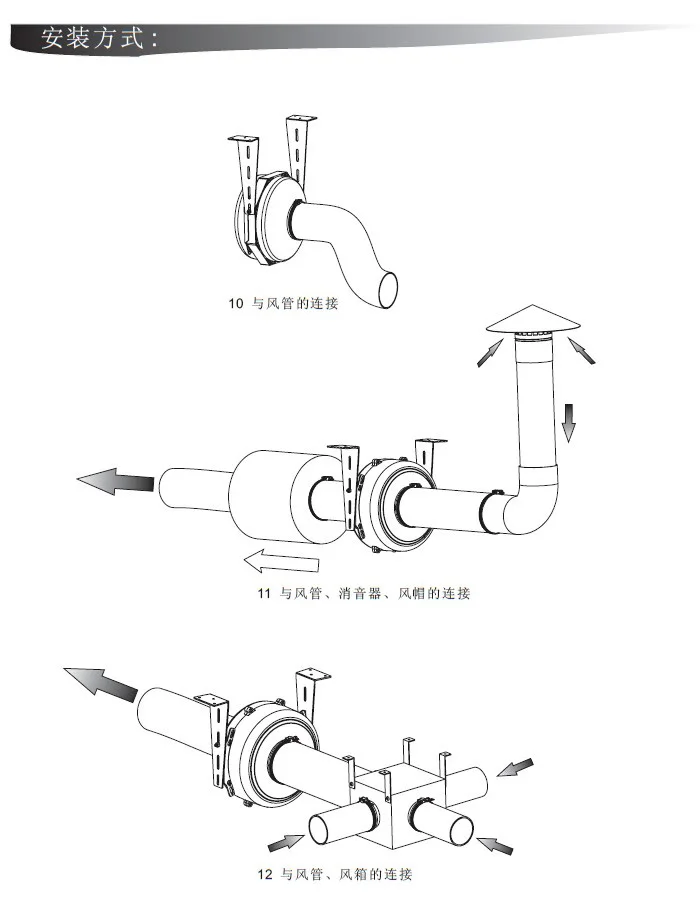 安装方式：

10 与风管的连接

11 与风管、消音器、风帽的连接

12 与风管、风箱的连接