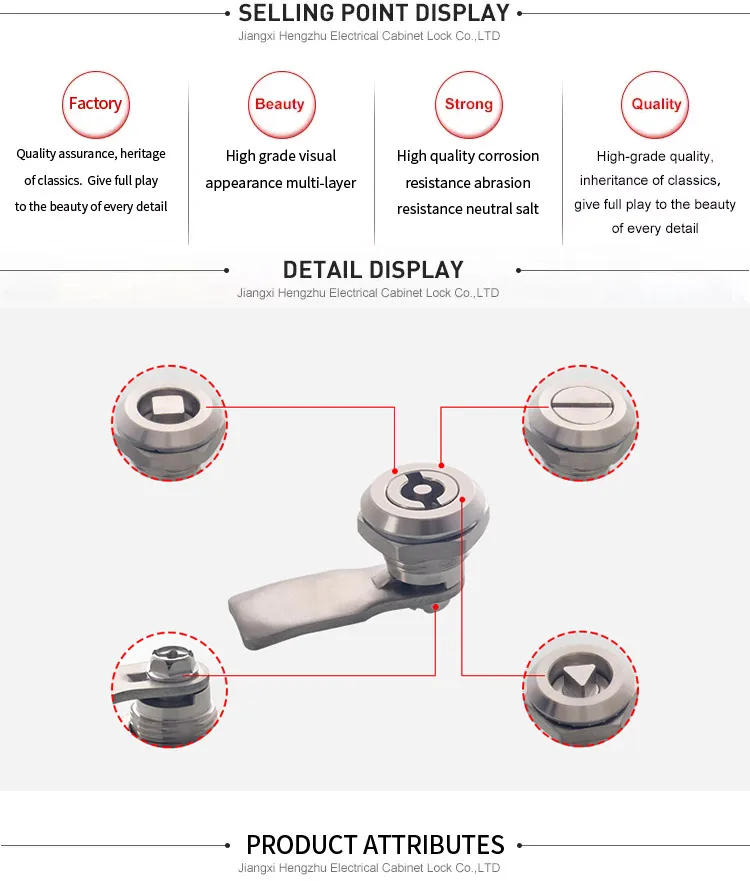 SELLING POINT DISPLAY
Jiangxi Hengzhu Electrical Cabinet Lock Co.,LTD

Factory
Quality assurance, heritage of classics. Give full play to the beauty of every detail

Beauty
High grade visual appearance multi-layer

Strong
High quality corrosion resistance abrasion resistance neutral salt

Quality
High-grade quality, inheritance of classics, give full play to the beauty of every detail

DETAIL DISPLAY
Jiangxi Hengzhu Electrical Cabinet Lock Co.,LTD

PRODUCT ATTRIBUTES
Jiangxi Hengzhu Electrical Cabinet Lock Co.,LTD