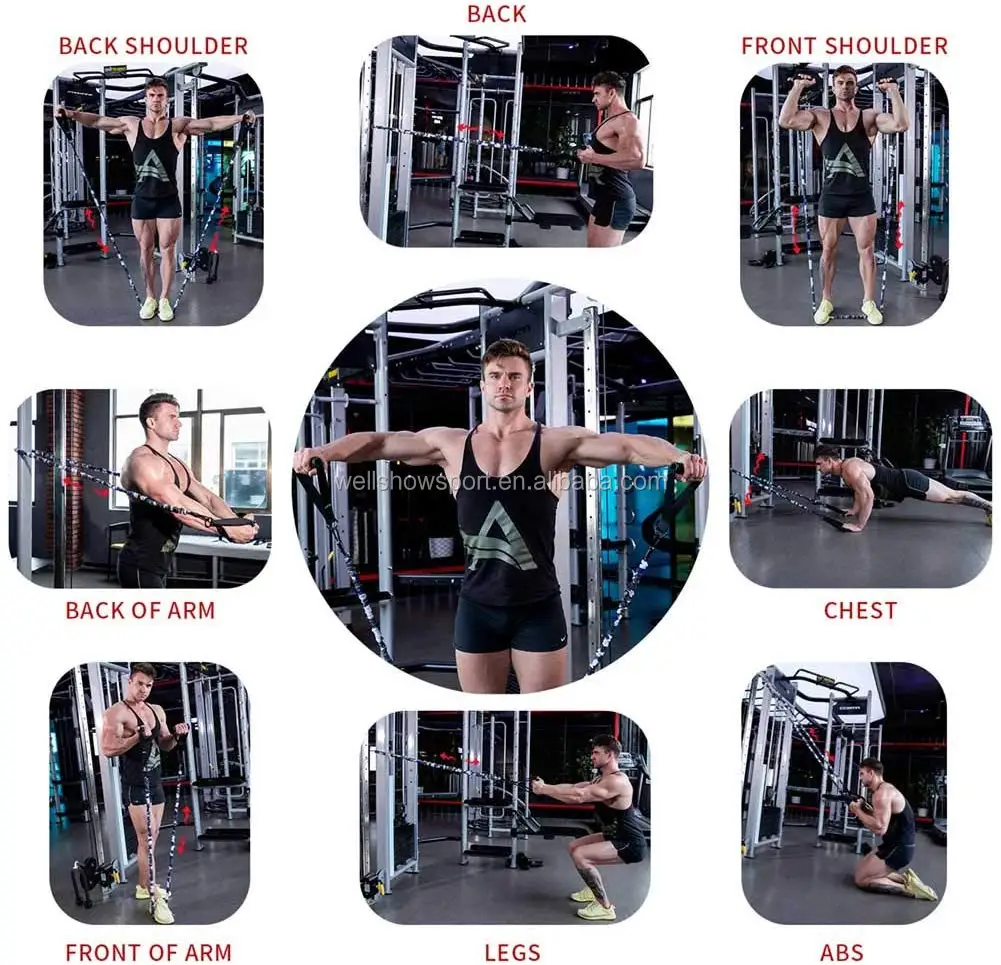 BACK SHOULDER

BACK

FRONT SHOULDER

wellshowsport.en.alibaba.com

BACK OF ARM

CHEST

FRONT OF ARM

LEGS

ABS