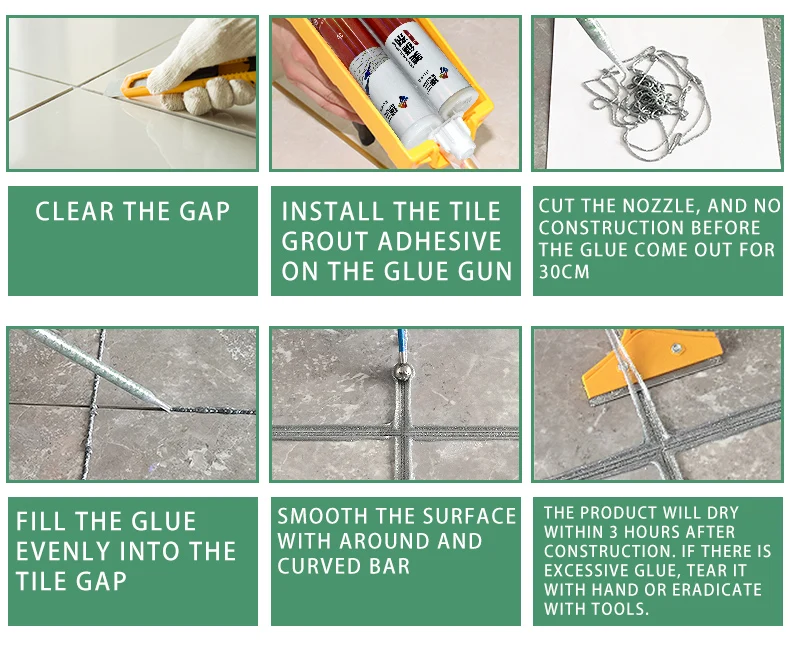 CLEAR THE GAP

INSTALL THE TILE GROUT ADHESIVE ON THE GLUE GUN

CUT THE NOZZLE, AND NO CONSTRUCTION BEFORE THE GLUE COME OUT FOR 30CM

FILL THE GLUE EVENLY INTO THE TILE GAP

SMOOTH THE SURFACE WITH AROUND AND CURVED BAR

THE PRODUCT WILL DRY WITHIN 3 HOURS AFTER CONSTRUCTION. IF THERE IS EXCESSIVE GLUE, TEAR IT WITH HAND OR ERADICATE WITH TOOLS.