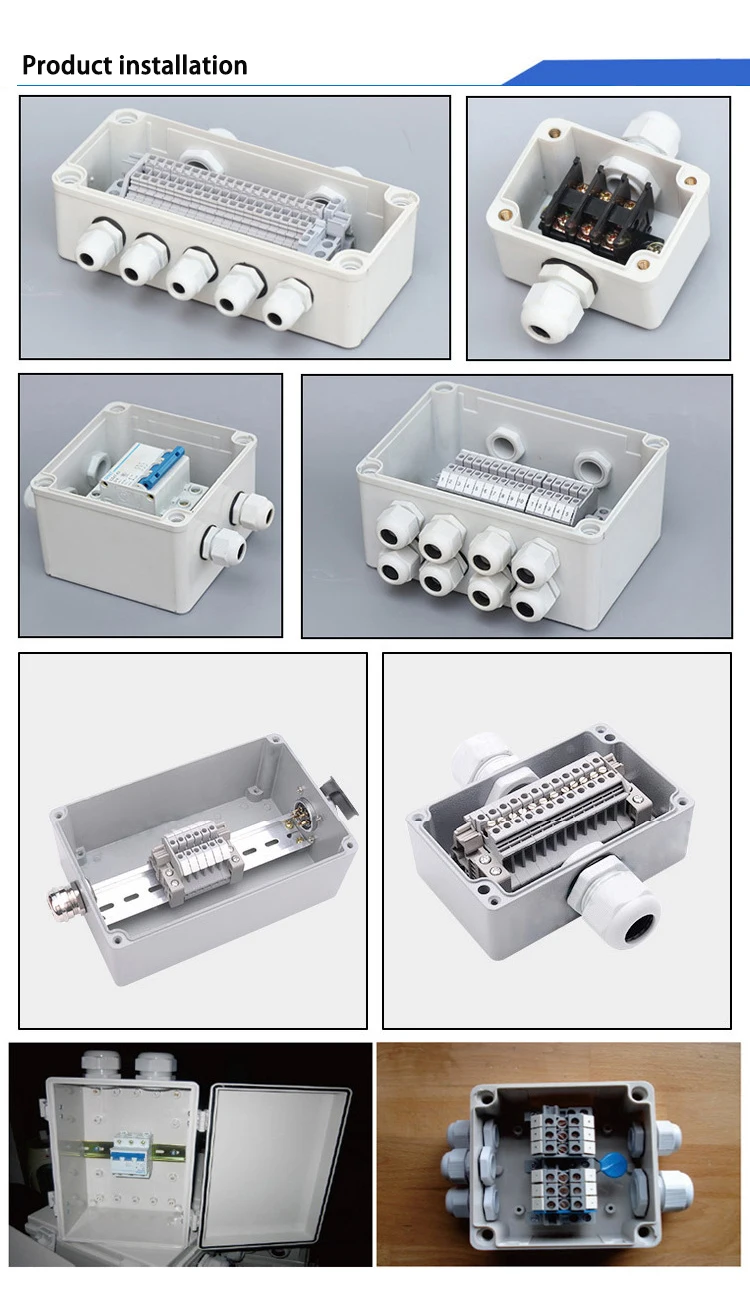 Product installation