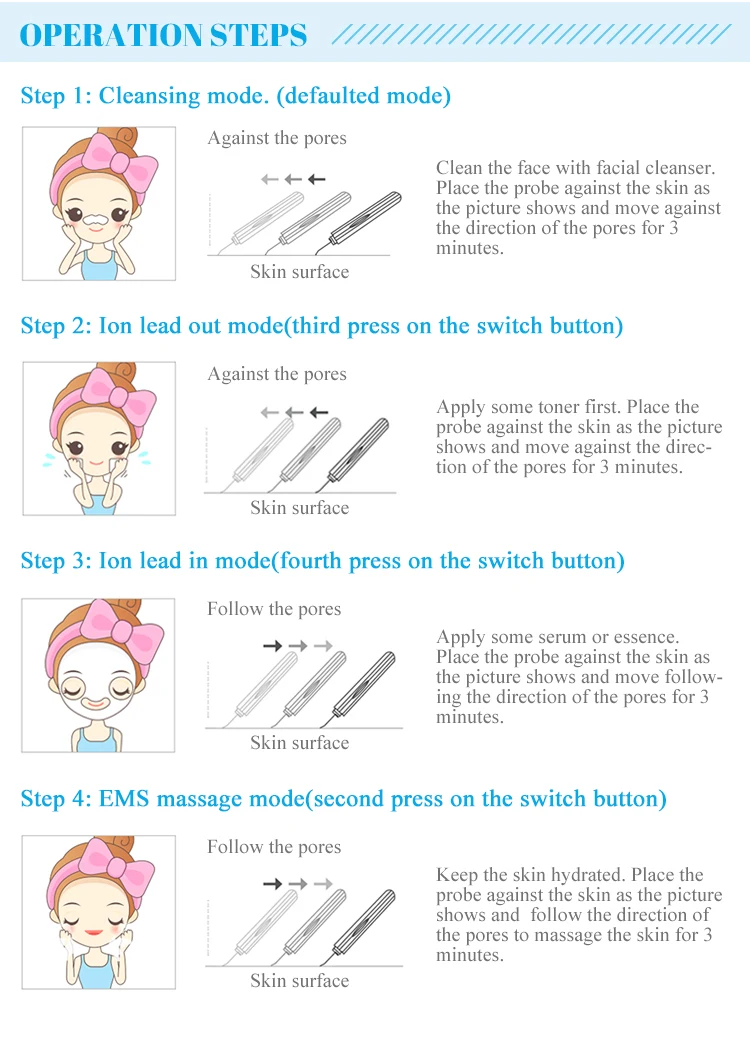 OPERATION STEPS

Step 1: Cleansing mode. (defaulted mode)

Against the pores

Skin surface

Clean the face with facial cleanser. Place the probe against the skin as the picture shows and move against the direction of the pores for 3 minutes.

Step 2: Ion lead out mode(third press on the switch button)

Against the pores

Skin surface

Apply some toner first. Place the probe against the skin as the picture shows and move against the direction of the pores for 3 minutes.

Step 3: Ion lead in mode(fourth press on the switch button)

Follow the pores

Skin surface

Apply some serum or essence. Place the probe against the skin as the picture shows and move following the direction of the pores for 3 minutes.

Step 4: EMS massage mode(second press on the switch button)

Follow the pores

Skin surface

Keep the skin hydrated. Place the probe against the skin as the picture shows and follow the direction of the pores to massage the skin for 3 minutes.