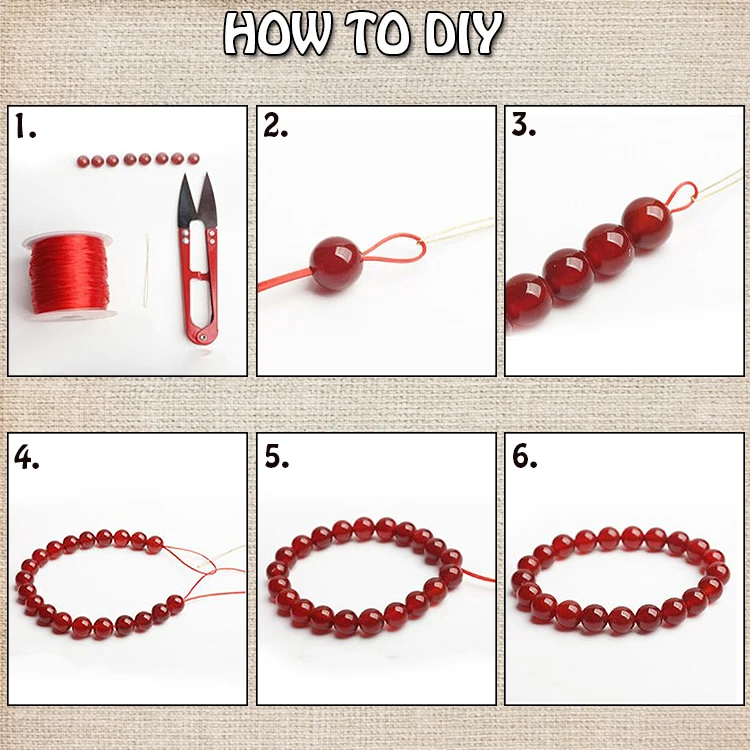 HOW TO DIY

1.

2.

3.

4.

5.

6.