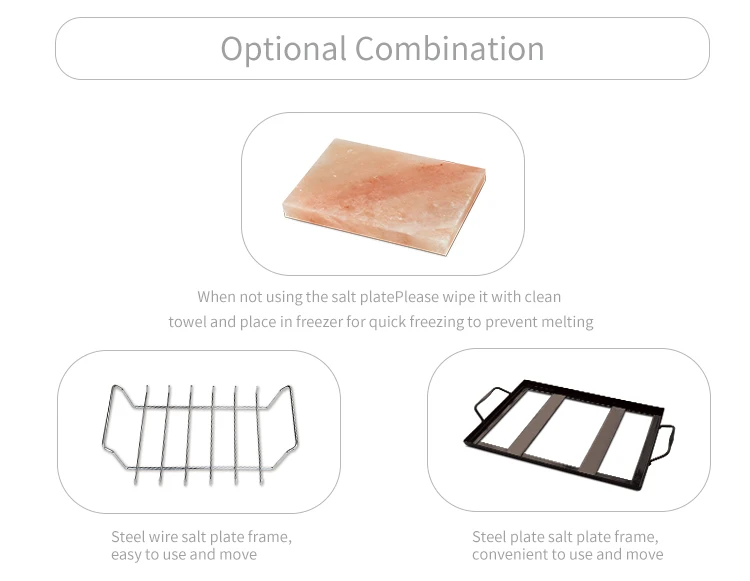 Optional Combination

When not using the salt platePlease wipe it with clean towel and place in freezer for quick freezing to prevent melting

Steel wire salt plate frame, easy to use and move

Steel plate salt plate frame, convenient to use and move