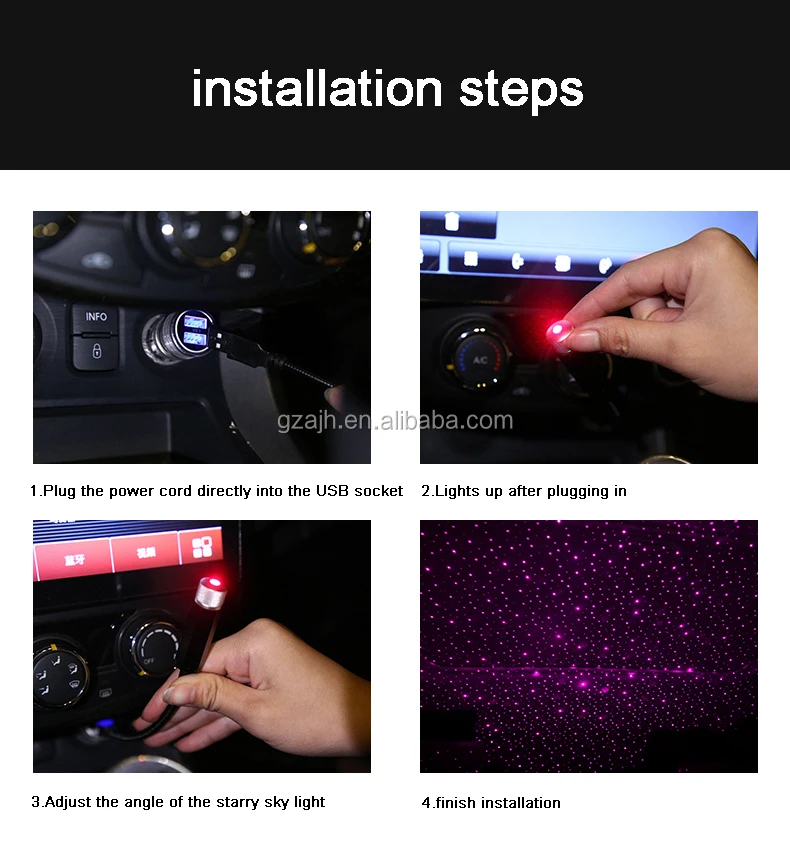 installation steps

INFO

AC

gzajh.en.alibaba.com

1.Plug the power cord directly into the USB socket

2.Lights up after plugging in

蓝牙

视频

OFF

3.Adjust the angle of the starry sky light

4.finish installation