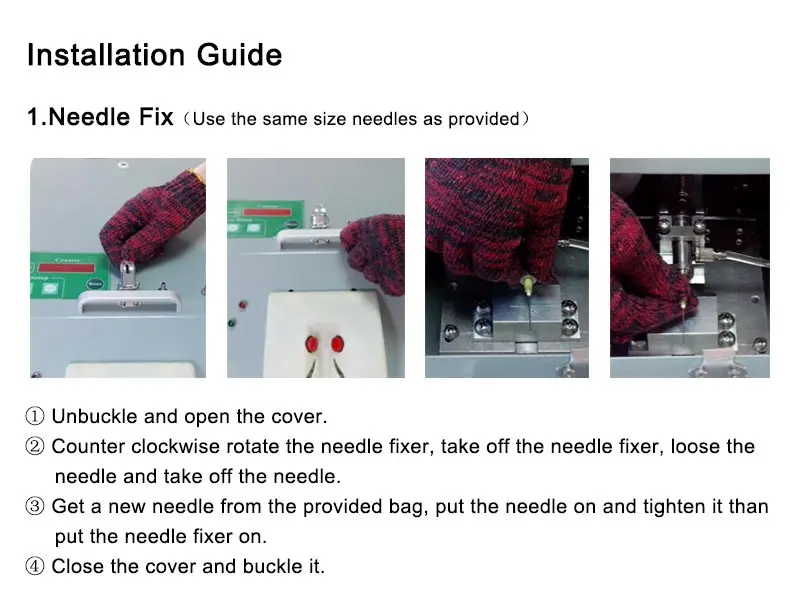 Installation Guide

1.Needle Fix（Use the same size needles as provided）

① Unbuckle and open the cover.
② Counter clockwise rotate the needle fixer, take off the needle fixer, loose the needle and take off the needle.
③ Get a new needle from the provided bag, put the needle on and tighten it than put the needle fixer on.
④ Close the cover and buckle it.