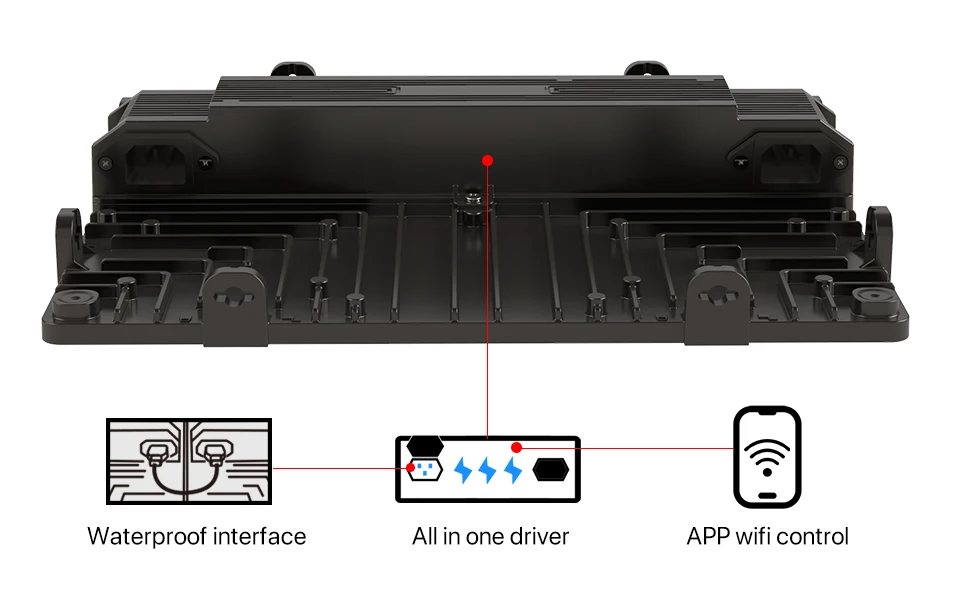 Waterproof interface

All in one driver

APP wifi control