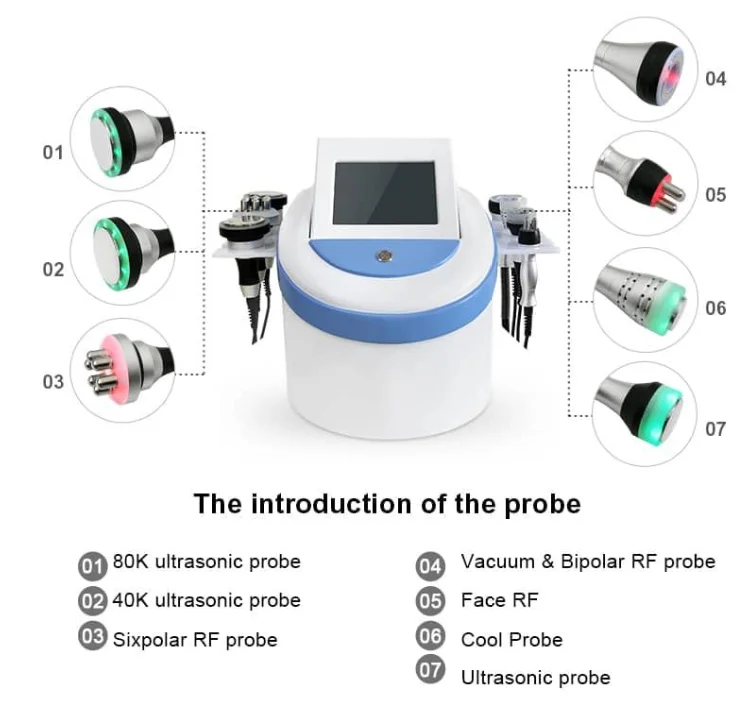 01

02

03

04

05

06

07

The introduction of the probe

01 80K ultrasonic probe
02 40K ultrasonic probe
03 Sixpolar RF probe

04 Vacuum & Bipolar RF probe
05 Face RF
06 Cool Probe
07 Ultrasonic probe