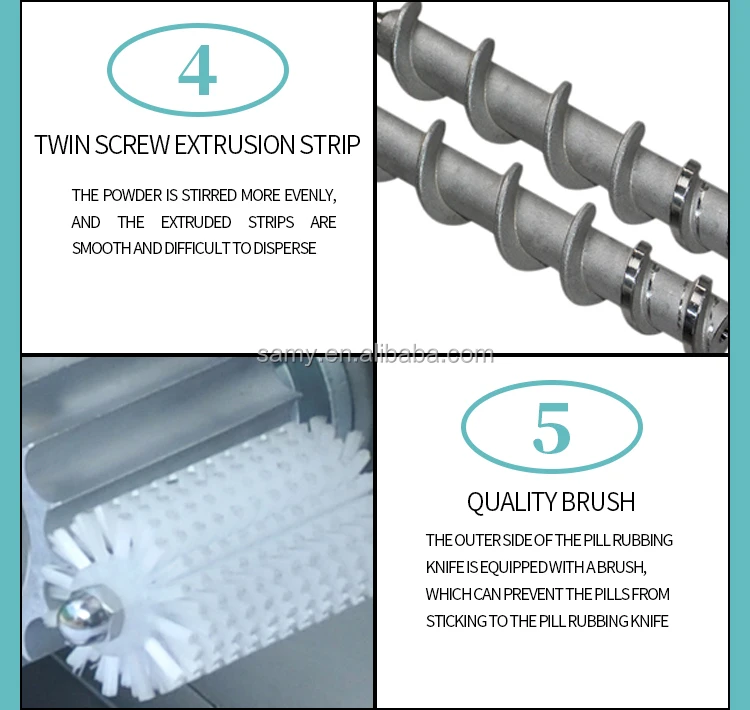 4

TWIN SCREW EXTRUSION STRIP

THE POWDER IS STIRRED MORE EVENLY, AND THE EXTRUDED STRIPS ARE SMOOTH AND DIFFICULT TO DISPERSE

samy.en.alibaba.com

5

QUALITY BRUSH

THE OUTER SIDE OF THE PILL RUBBING KNIFE IS EQUIPPED WITH A BRUSH, WHICH CAN PREVENT THE PILLS FROM STICKING TO THE PILL RUBBING KNIFE