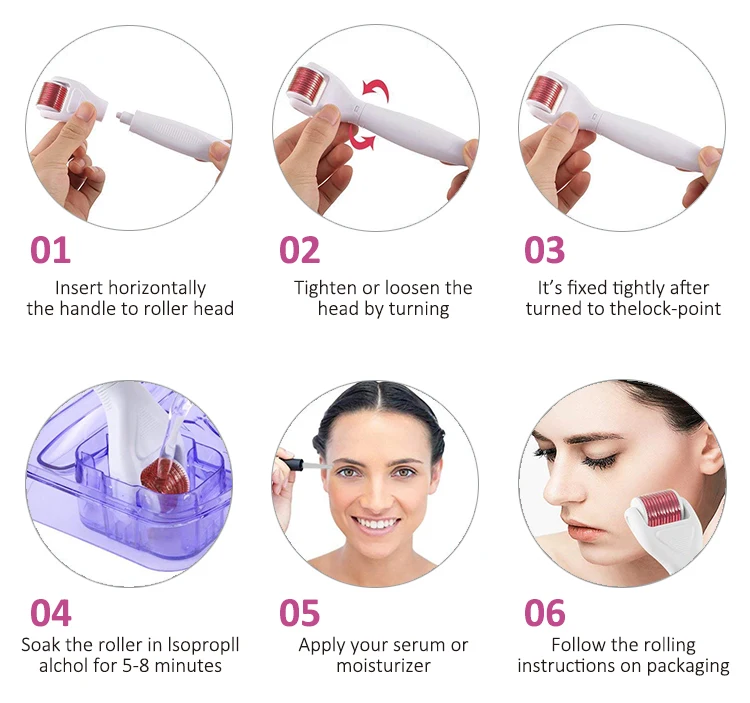 01
Insert horizontally the handle to roller head

02
Tighten or loosen the head by turning

03
It's fixed tightly after turned to thelock-point

04
Soak the roller in Isopropll alchol for 5-8 minutes

05
Apply your serum or moisturizer

06
Follow the rolling instructions on packaging