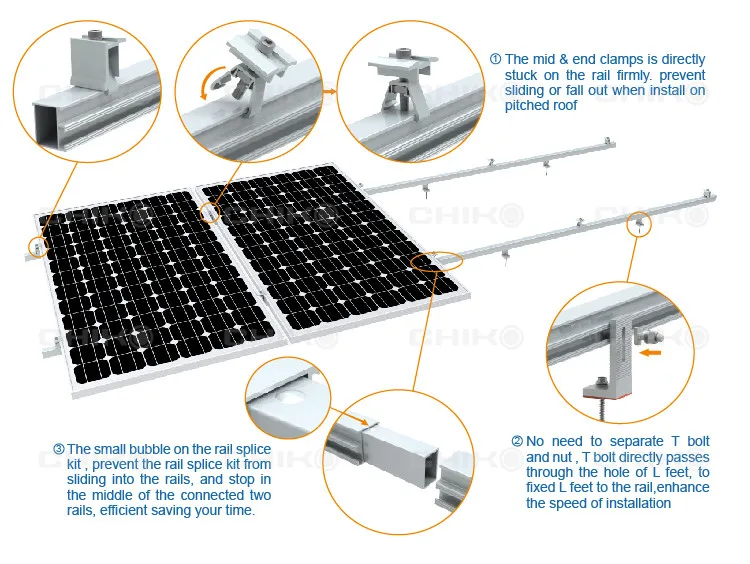 ① The mid & end clamps is directly stuck on the rail firmly. prevent sliding or fall out when install on pitched roof

CHIKO

③ The small bubble on the rail splice kit , prevent the rail splice kit from sliding into the rails, and stop in the middle of the connected two rails, efficient saving your time.

② No need to separate T bolt and nut , T bolt directly passes through the hole of L feet, to fixed L feet to the rail,enhance the speed of installation