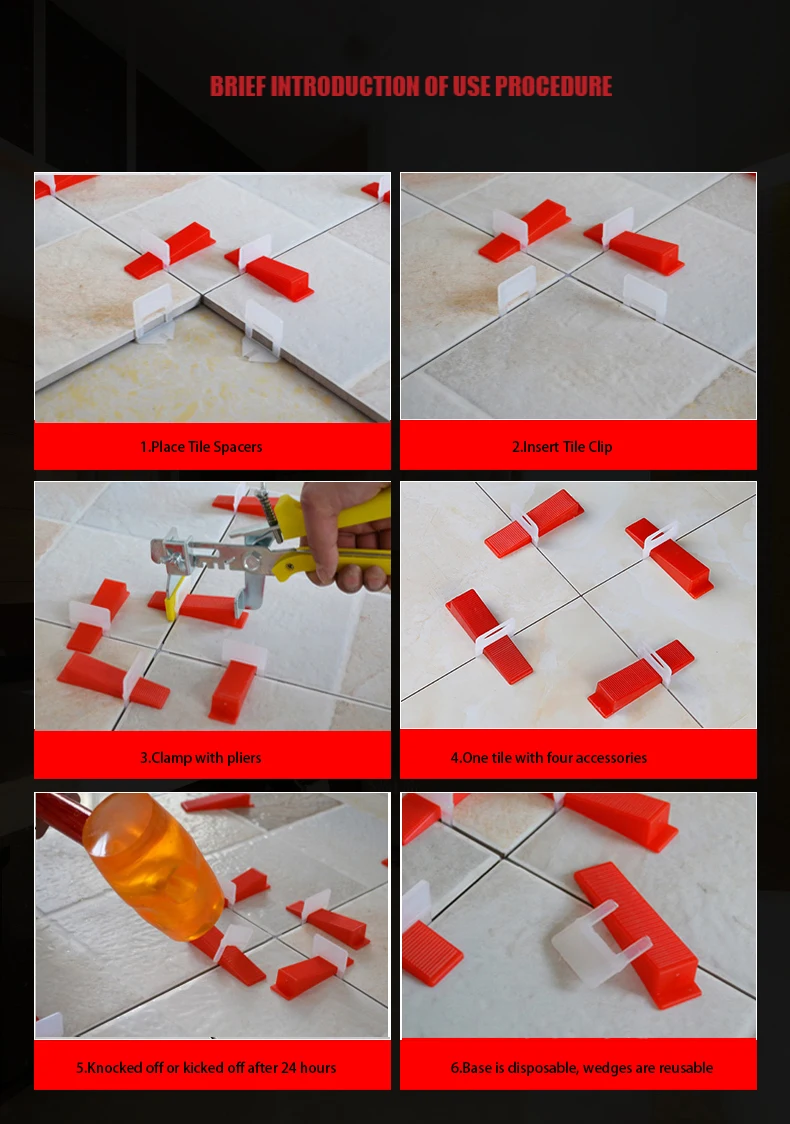 BRIEF INTRODUCTION OF USE PROCEDURE

1.Place Tile Spacers

2.Insert Tile Clip

3.Clamp with pliers

4.One tile with four accessories

5.Knocked off or kicked off after 24 hours

6.Base is disposable, wedges are reusable