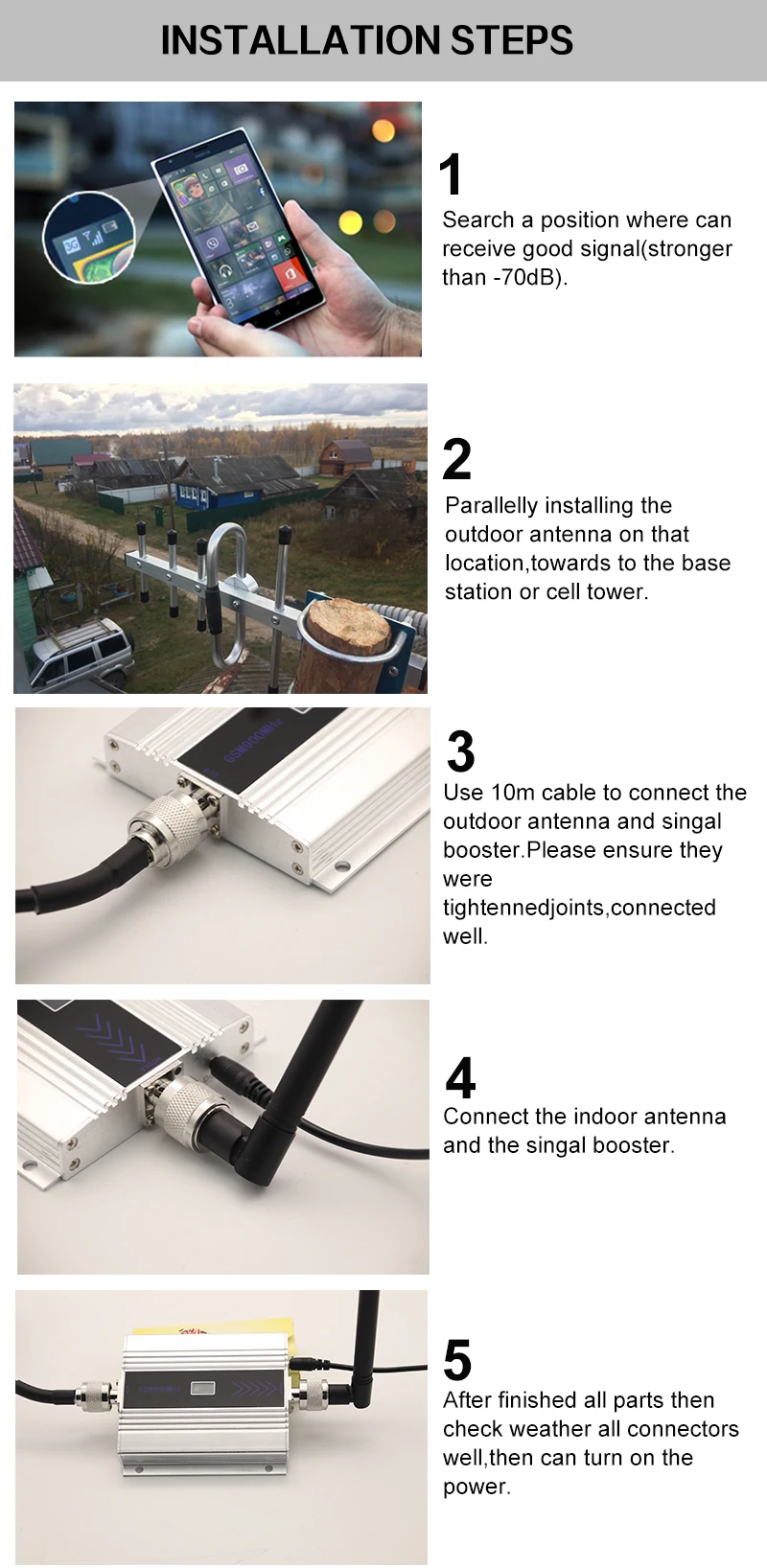 INSTALLATION STEPS

1
Search a position where can receive good signal(stronger than -70dB).

2
Parallelly installing the outdoor antenna on that location,towards to the base station or cell tower.

3
Use 10m cable to connect the outdoor antenna and singal booster.Please ensure they were tightennedjoints,connected well.

4
Connect the indoor antenna and the singal booster.

5
After finished all parts then check weather all connectors well,then can turn on the power.