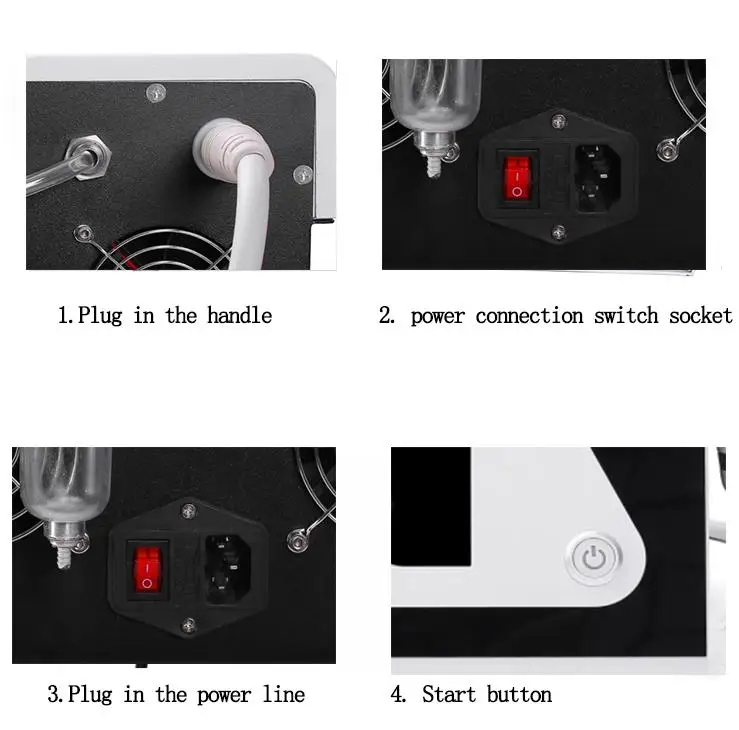 1.Plug in the handle

2. power connection switch socket

3.Plug in the power line

4. Start button