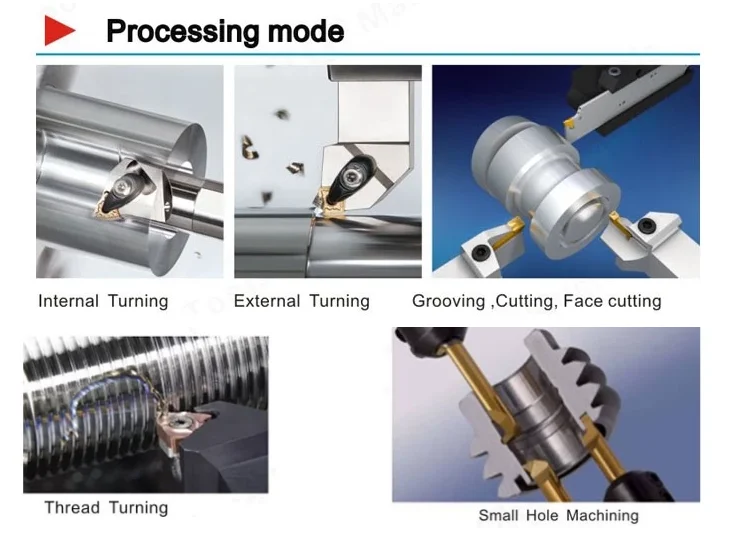 Processing mode

Internal Turning

External Turning

Grooving ,Cutting, Face cutting

Thread Turning

Small Hole Machining