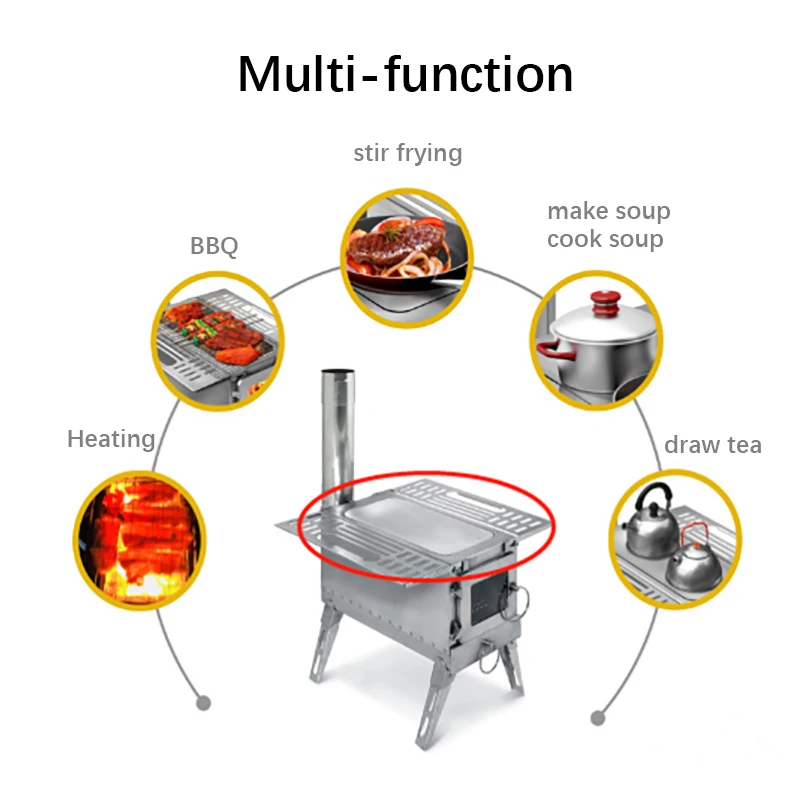 Multi-function

stir frying

BBQ

make soup
cook soup

Heating

draw tea