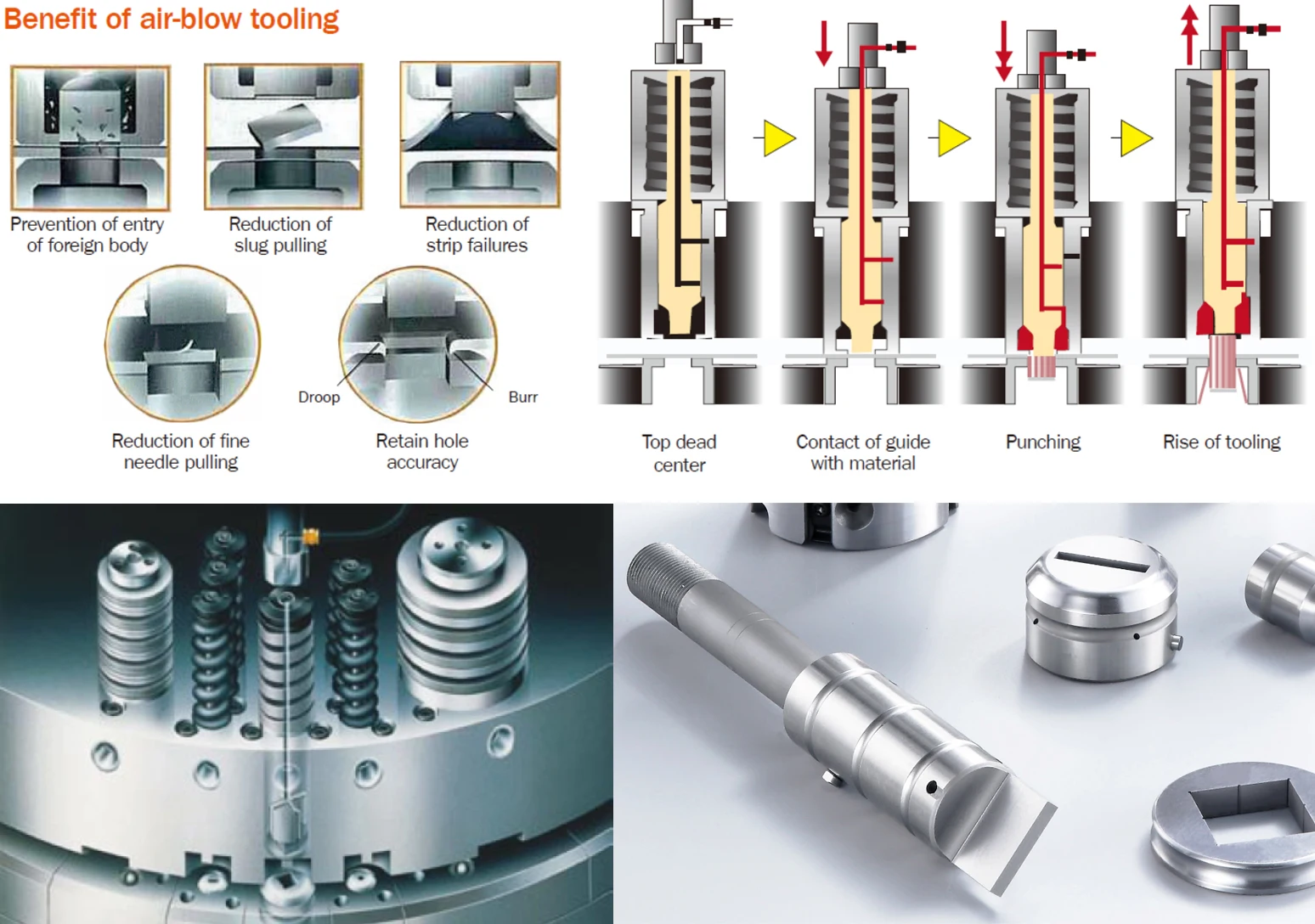 Benefit of air-blow tooling

Prevention of entry of foreign body

Reduction of slug pulling

Reduction of strip failures

Reduction of fine needle pulling

Droop

Burr

Retain hole accuracy

Top dead center

Contact of guide with material

Punching

Rise of tooling