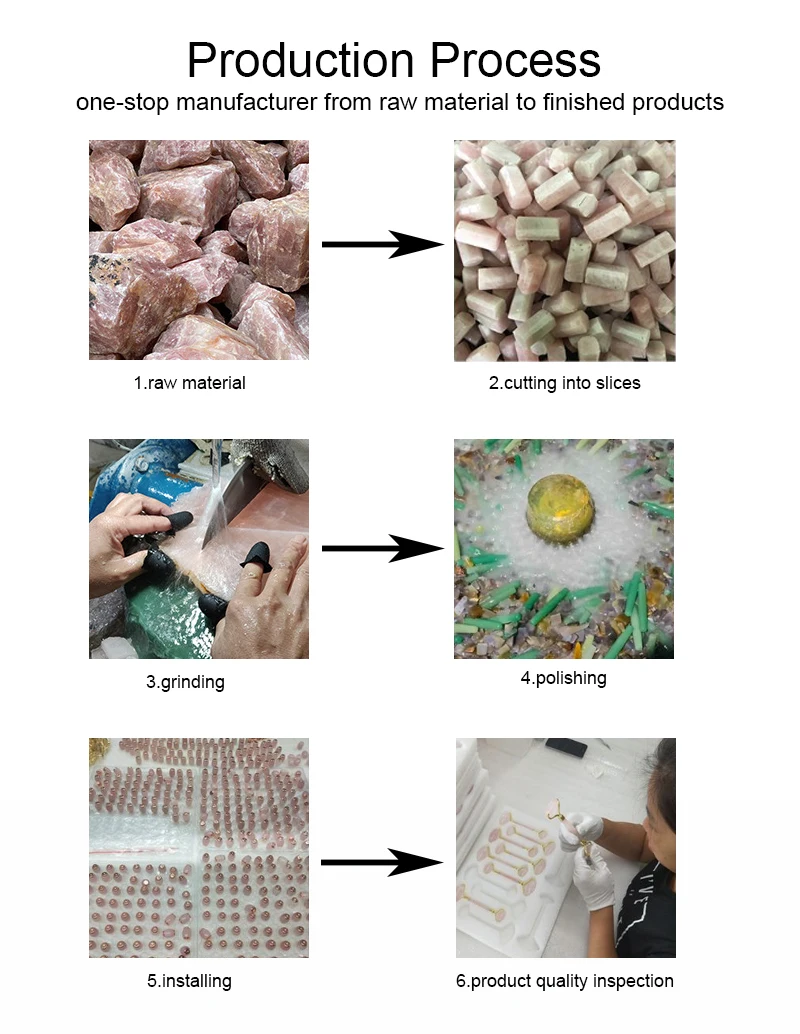 Production Process

one-stop manufacturer from raw material to finished products

1.raw material

2.cutting into slices

3.grinding

4.polishing

5.installing

6.product quality inspection