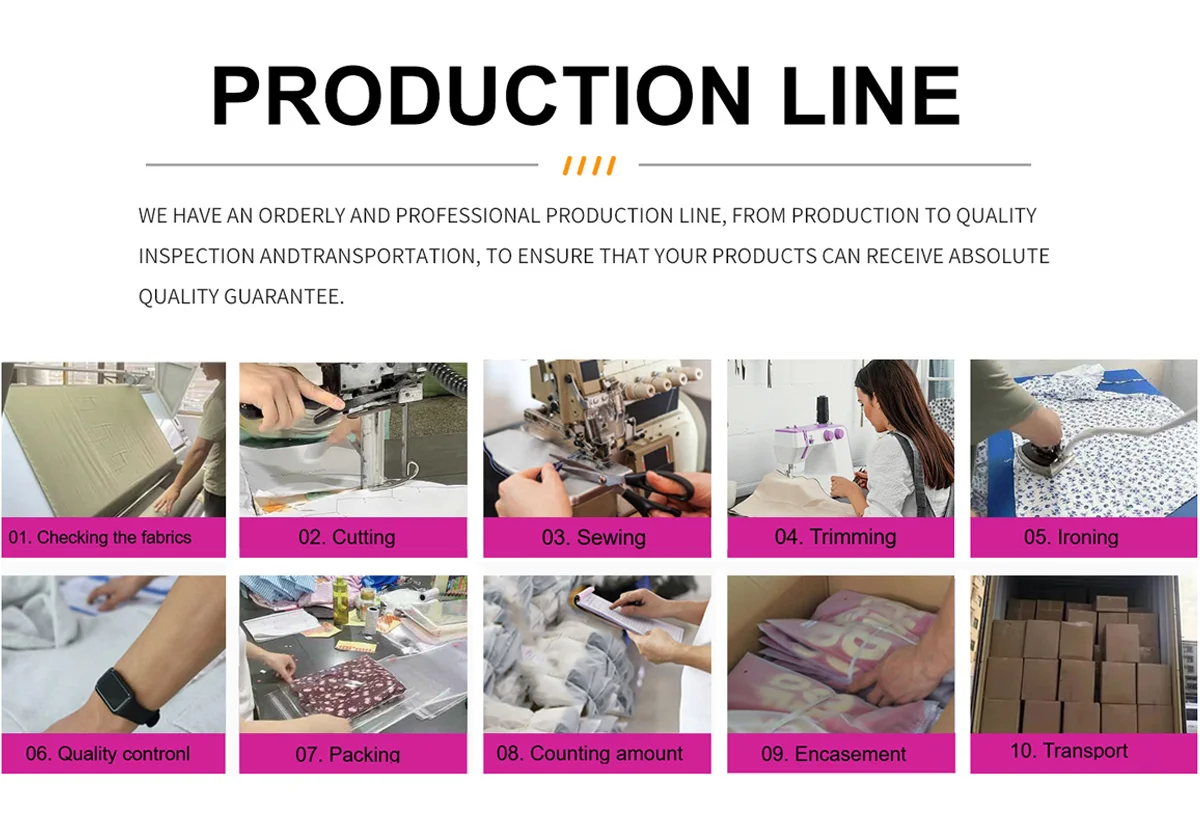 PRODUCTION LINE

WE HAVE AN ORDERLY AND PROFESSIONAL PRODUCTION LINE, FROM PRODUCTION TO QUALITY INSPECTION ANDTRANSPORTATION, TO ENSURE THAT YOUR PRODUCTS CAN RECEIVE ABSOLUTE QUALITY GUARANTEE.

01. Checking the fabrics

02. Cutting

03. Sewing

04. Trimming

05. Ironing

06. Quality contronl

07. Packing

08. Counting amount

09. Encasement

10. Transport