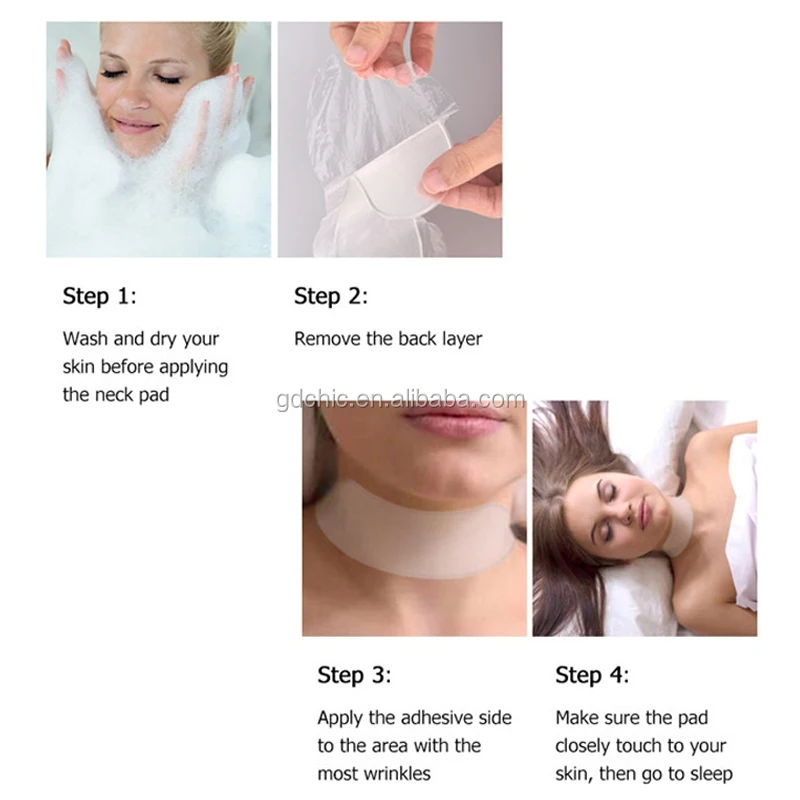 Step 1:

Wash and dry your skin before applying the neck pad

Step 2:

Remove the back layer

gdchic.en.alibaba.com

Step 3:

Apply the adhesive side to the area with the most wrinkles

Step 4:

Make sure the pad closely touch to your skin, then go to sleep