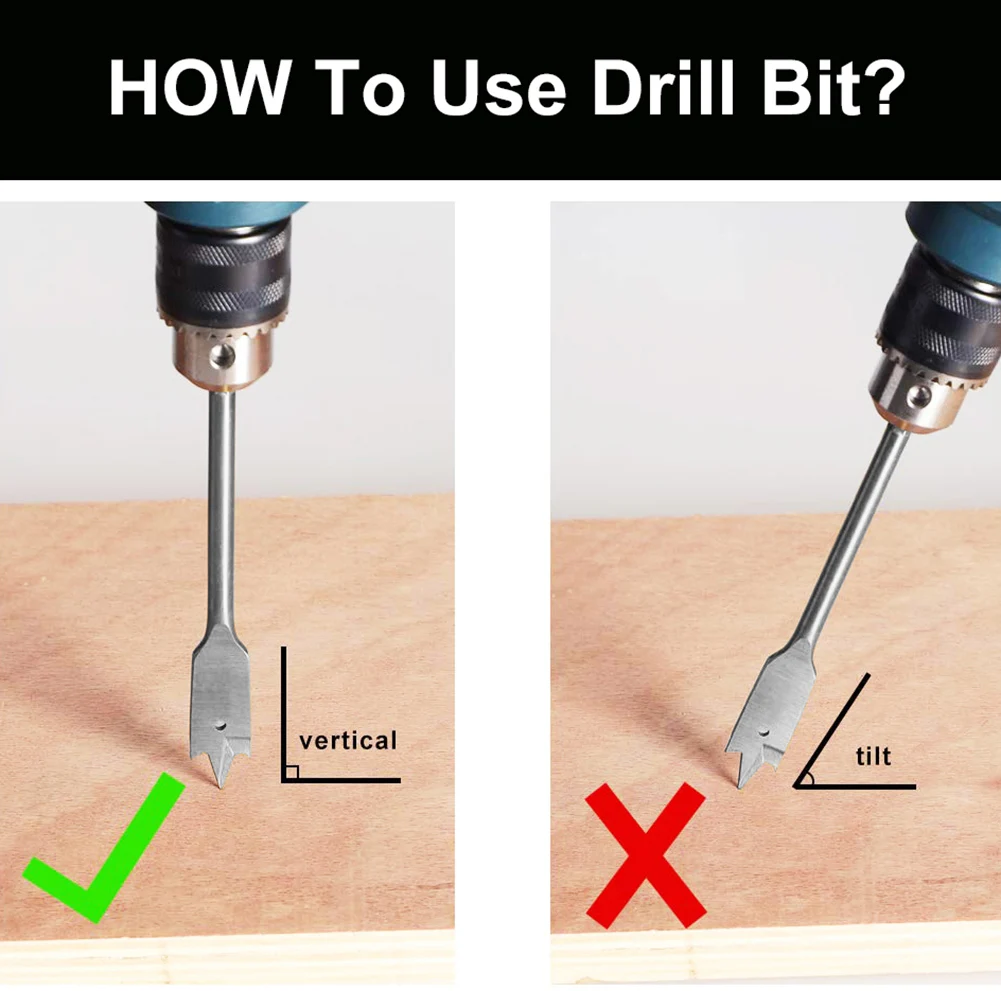 HOW To Use Drill Bit?

vertical

tilt