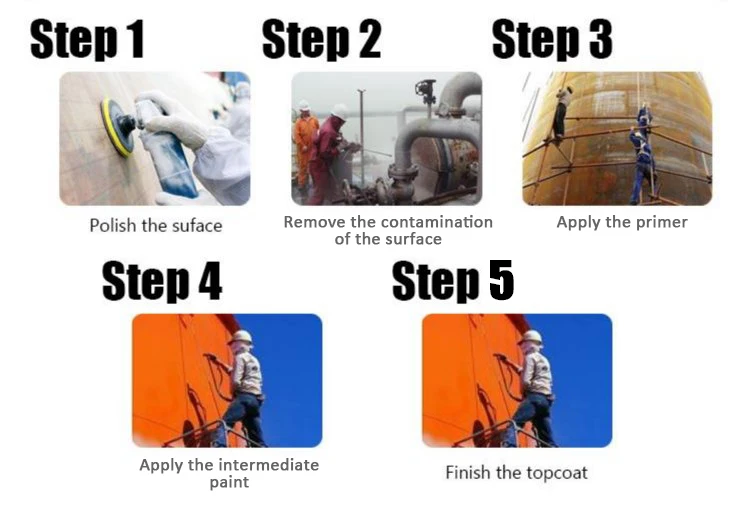 Step 1

Polish the suface

Step 2

Remove the contamination of the surface

Step 3

Apply the primer

Step 4

Apply the intermediate paint

Step 5

Finish the topcoat