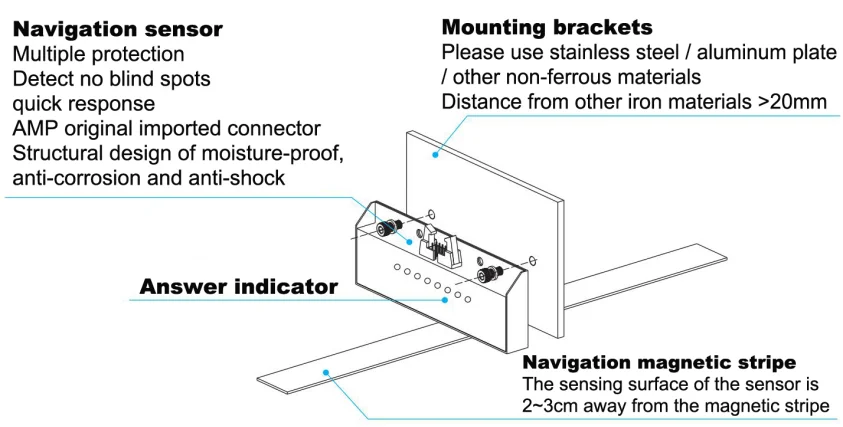 Navigation sensor
Multiple protection
Detect no blind spots
quick response
AMP original imported connector
Structural design of moisture-proof, anti-corrosion and anti-shock

Mounting brackets
Please use stainless steel / aluminum plate / other non-ferrous materials
Distance from other iron materials >20mm

Answer indicator

Navigation magnetic stripe
The sensing surface of the sensor is 2~3cm away from the magnetic stripe